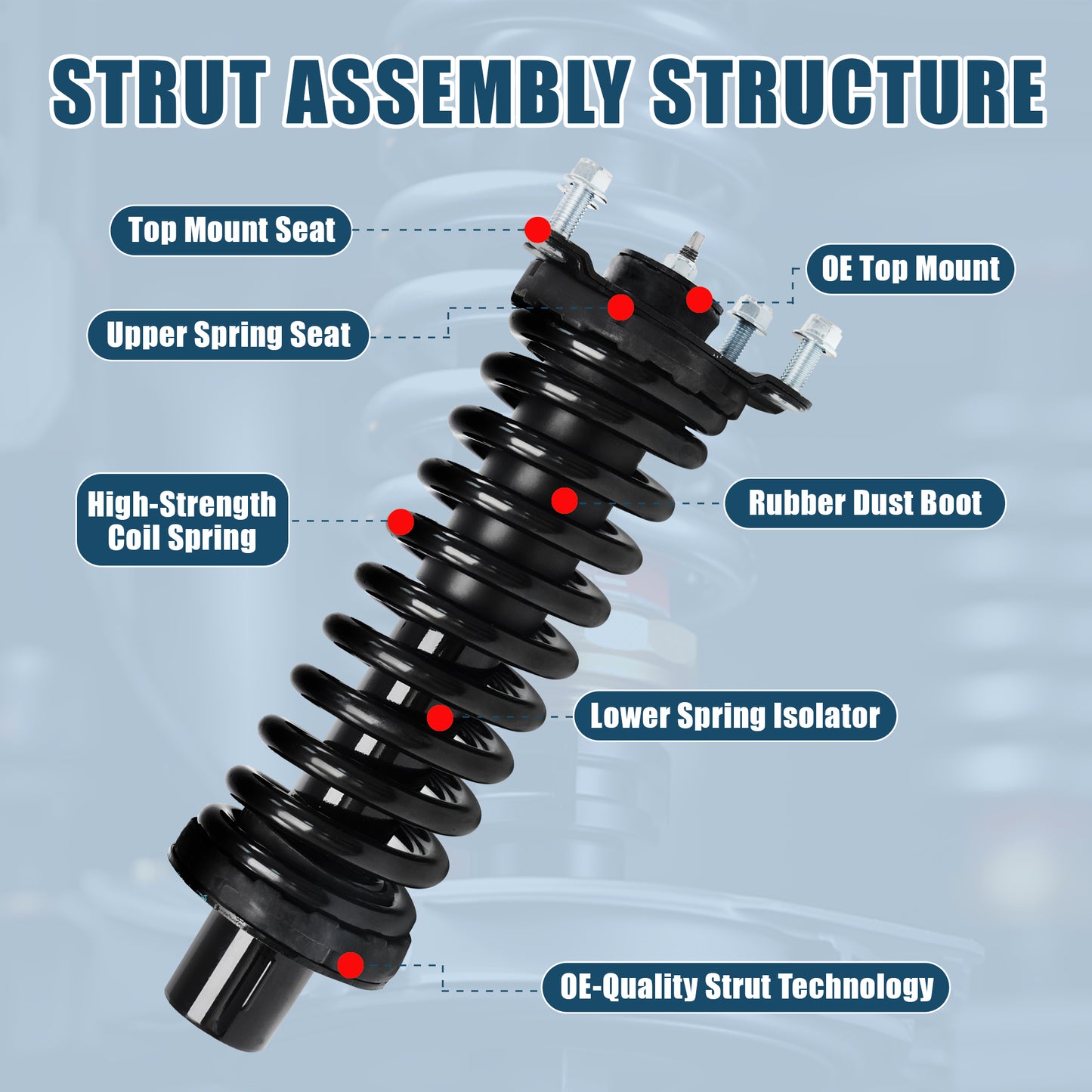 STRUT ASSEMBLY STRUCTURE

Top Mount Seat

OE Top Mount

Upper Spring Seat

High-Strength Coil Spring

Rubber Dust Boot

Lower Spring Isolator

OE-Quality Strut Technology