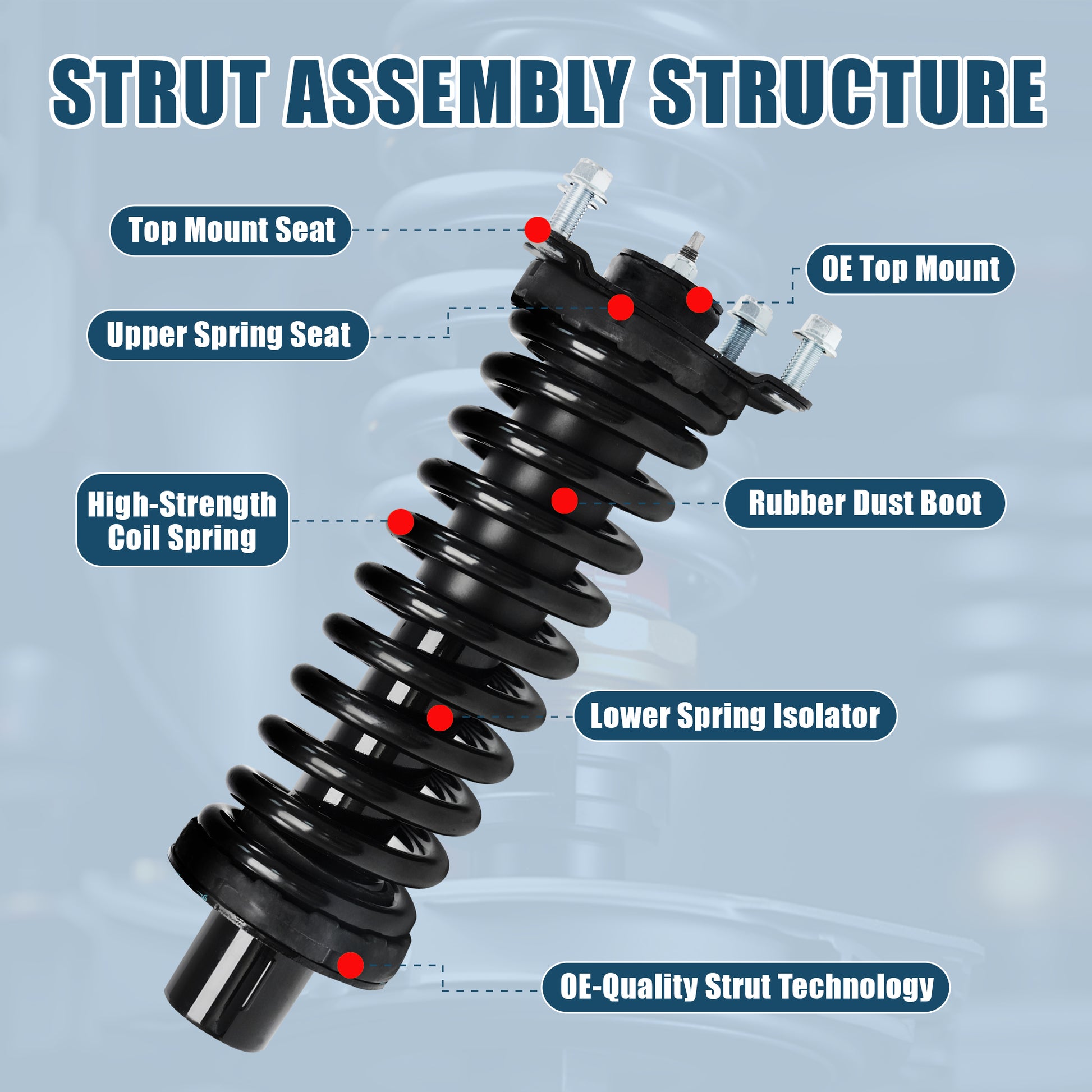 STRUT ASSEMBLY STRUCTURE

Top Mount Seat

OE Top Mount

Upper Spring Seat

High-Strength Coil Spring

Rubber Dust Boot

Lower Spring Isolator

OE-Quality Strut Technology