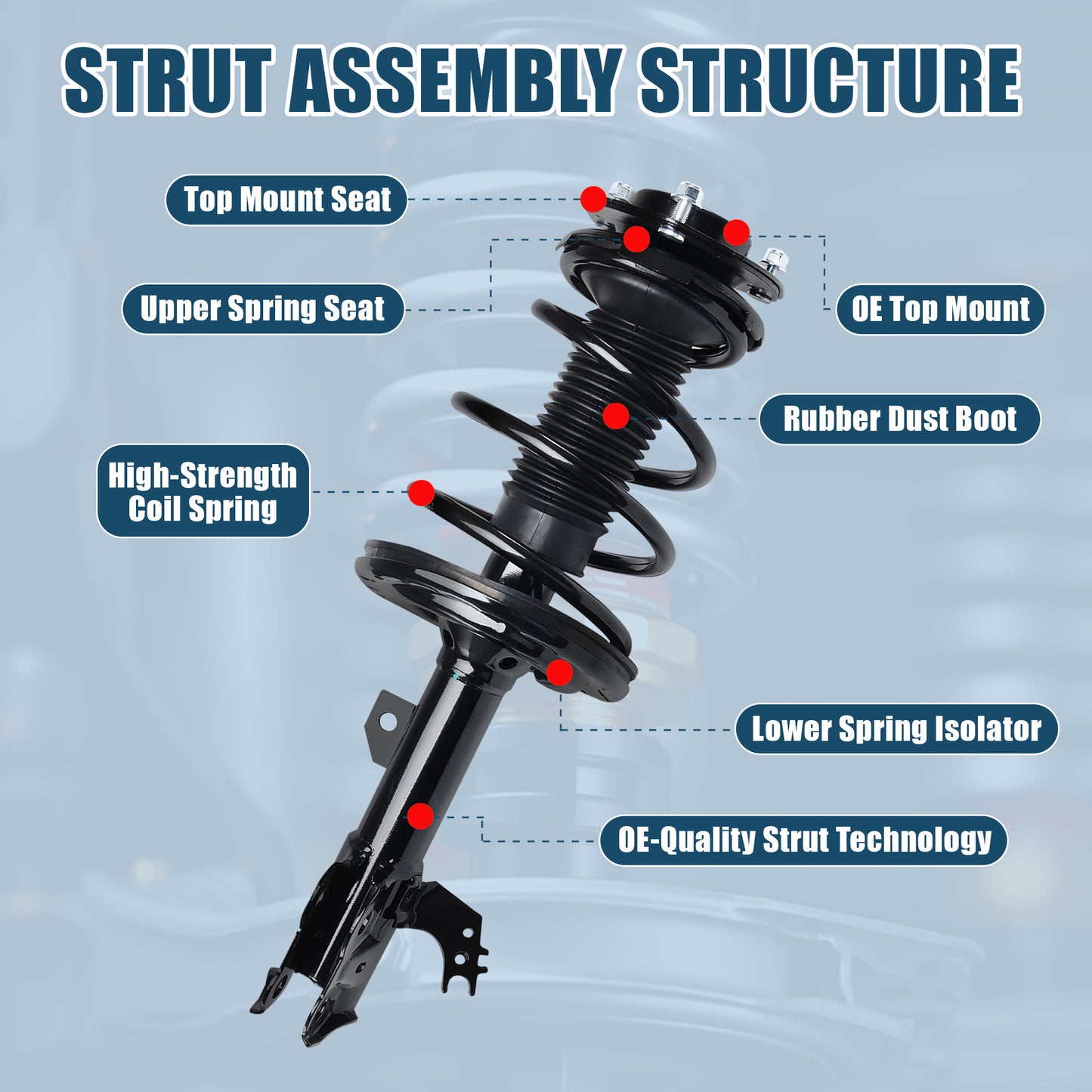 STRUT ASSEMBLY STRUCTURE

Top Mount Seat

Upper Spring Seat

OE Top Mount

Rubber Dust Boot

High-Strength Coil Spring

Lower Spring Isolator

OE-Quality Strut Technology