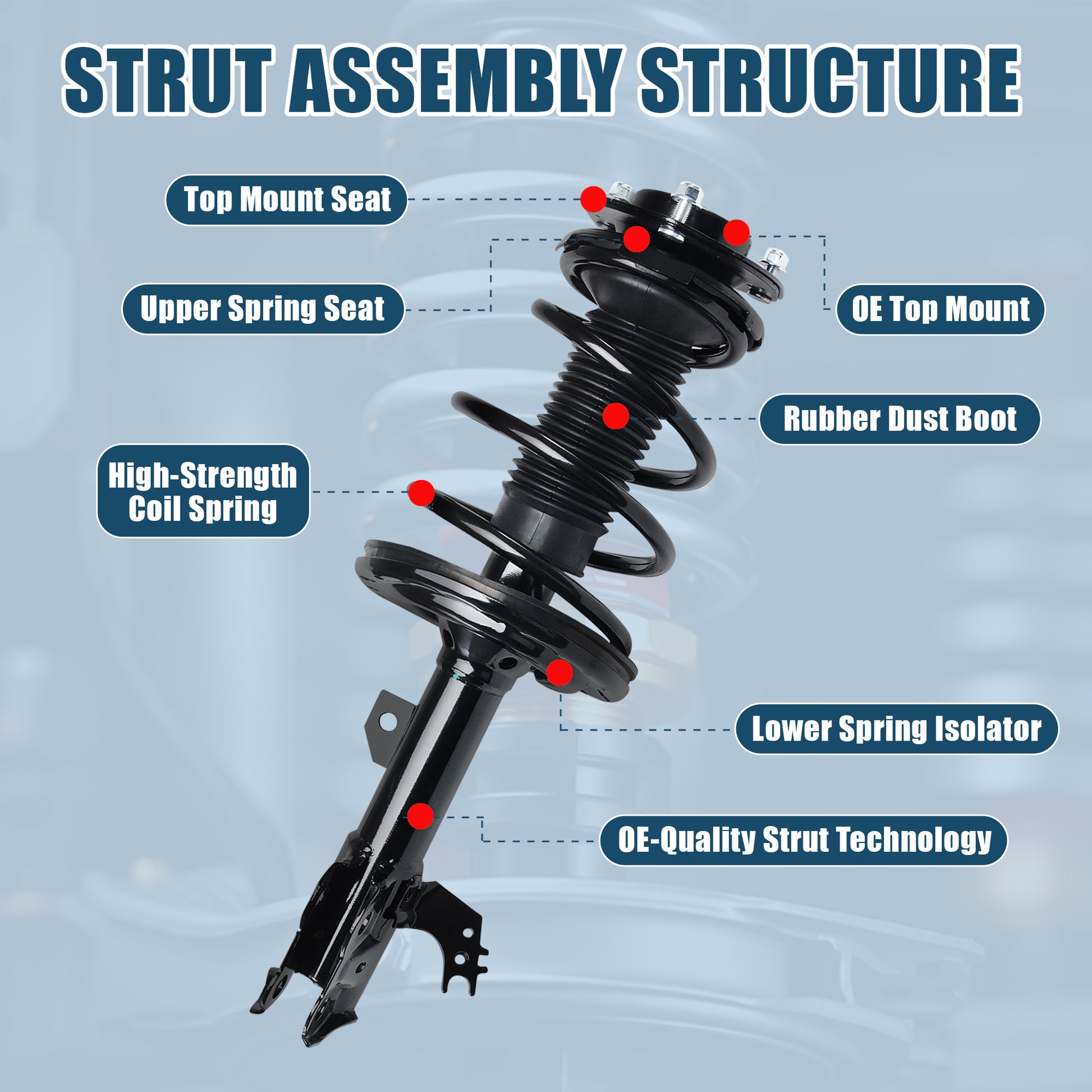 STRUT ASSEMBLY STRUCTURE

Top Mount Seat

Upper Spring Seat

OE Top Mount

Rubber Dust Boot

High-Strength Coil Spring

Lower Spring Isolator

OE-Quality Strut Technology