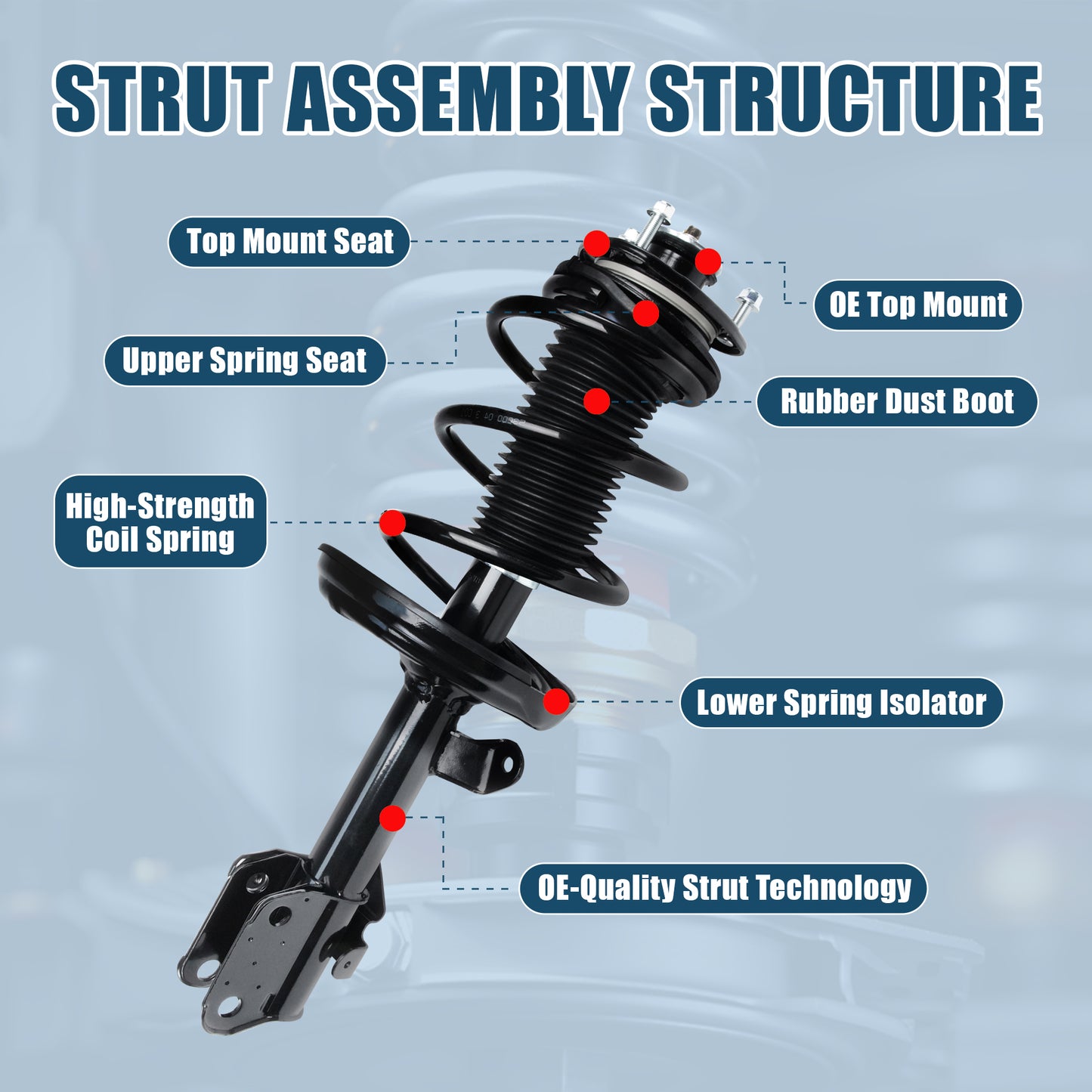 STRUT ASSEMBLY STRUCTURE

Top Mount Seat

OE Top Mount

Upper Spring Seat

Rubber Dust Boot

High-Strength Coil Spring

Lower Spring Isolator

OE-Quality Strut Technology