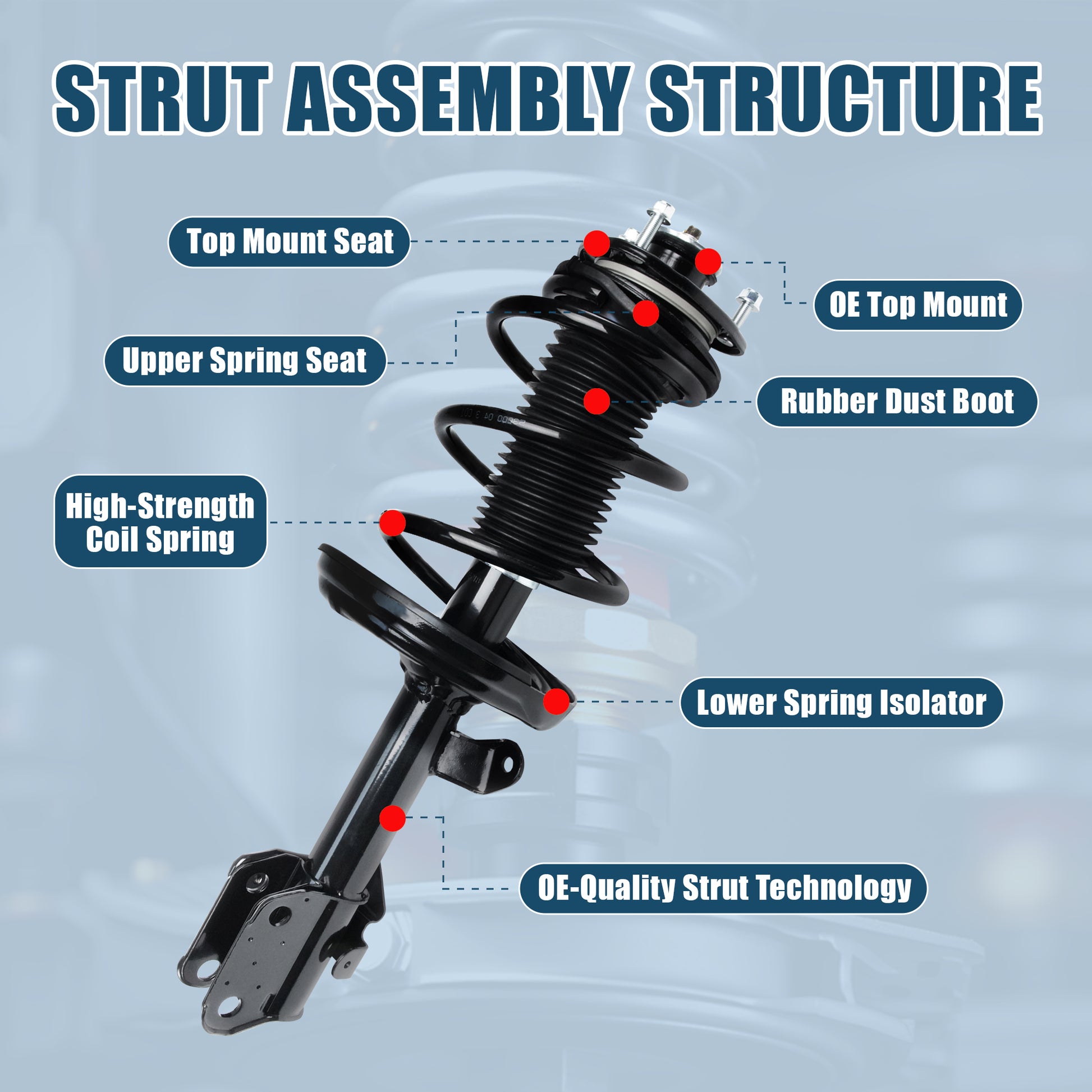 STRUT ASSEMBLY STRUCTURE

Top Mount Seat

OE Top Mount

Upper Spring Seat

Rubber Dust Boot

High-Strength Coil Spring

Lower Spring Isolator

OE-Quality Strut Technology