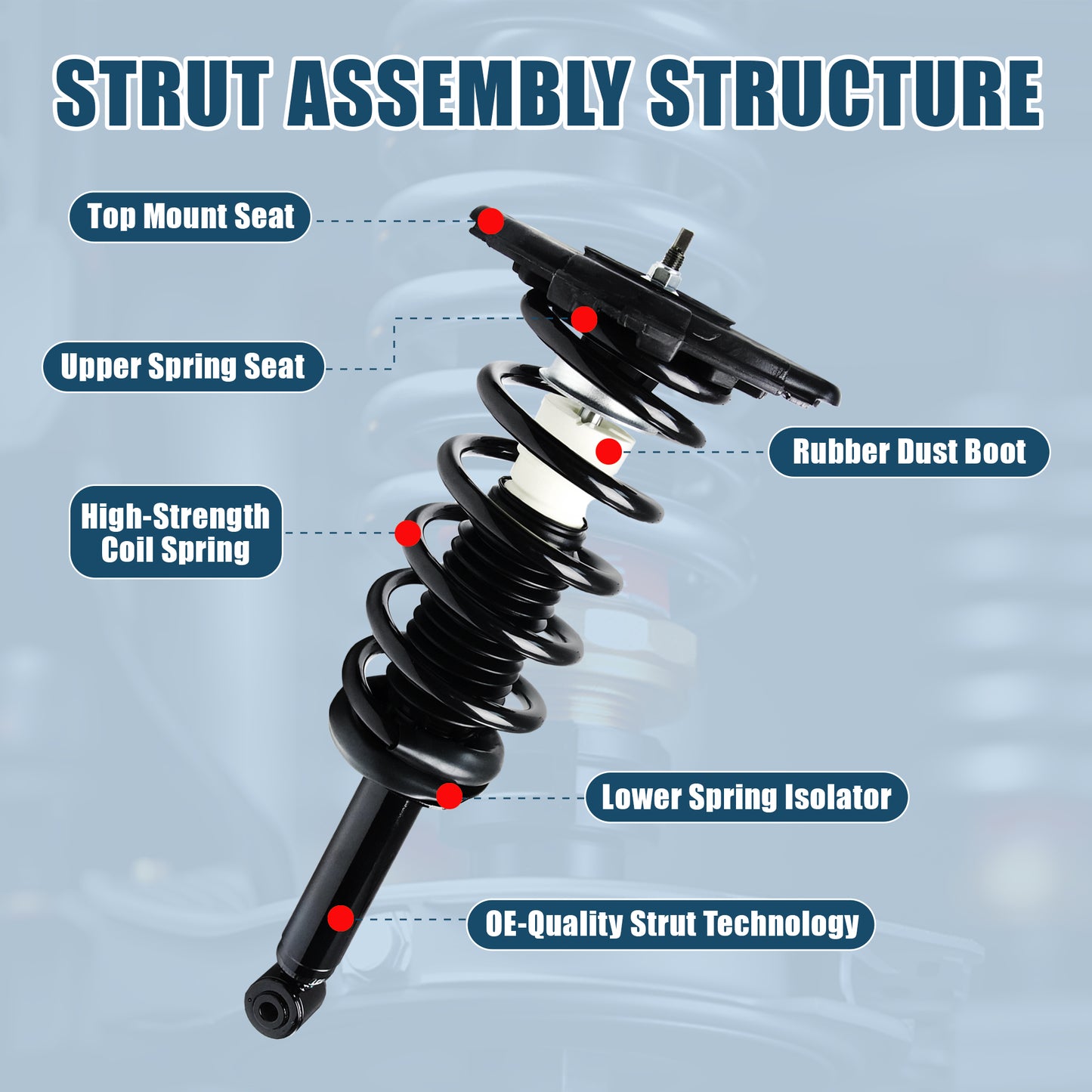 STRUT ASSEMBLY STRUCTURE

Top Mount Seat

Upper Spring Seat

Rubber Dust Boot

High-Strength Coil Spring

Lower Spring Isolator

OE-Quality Strut Technology