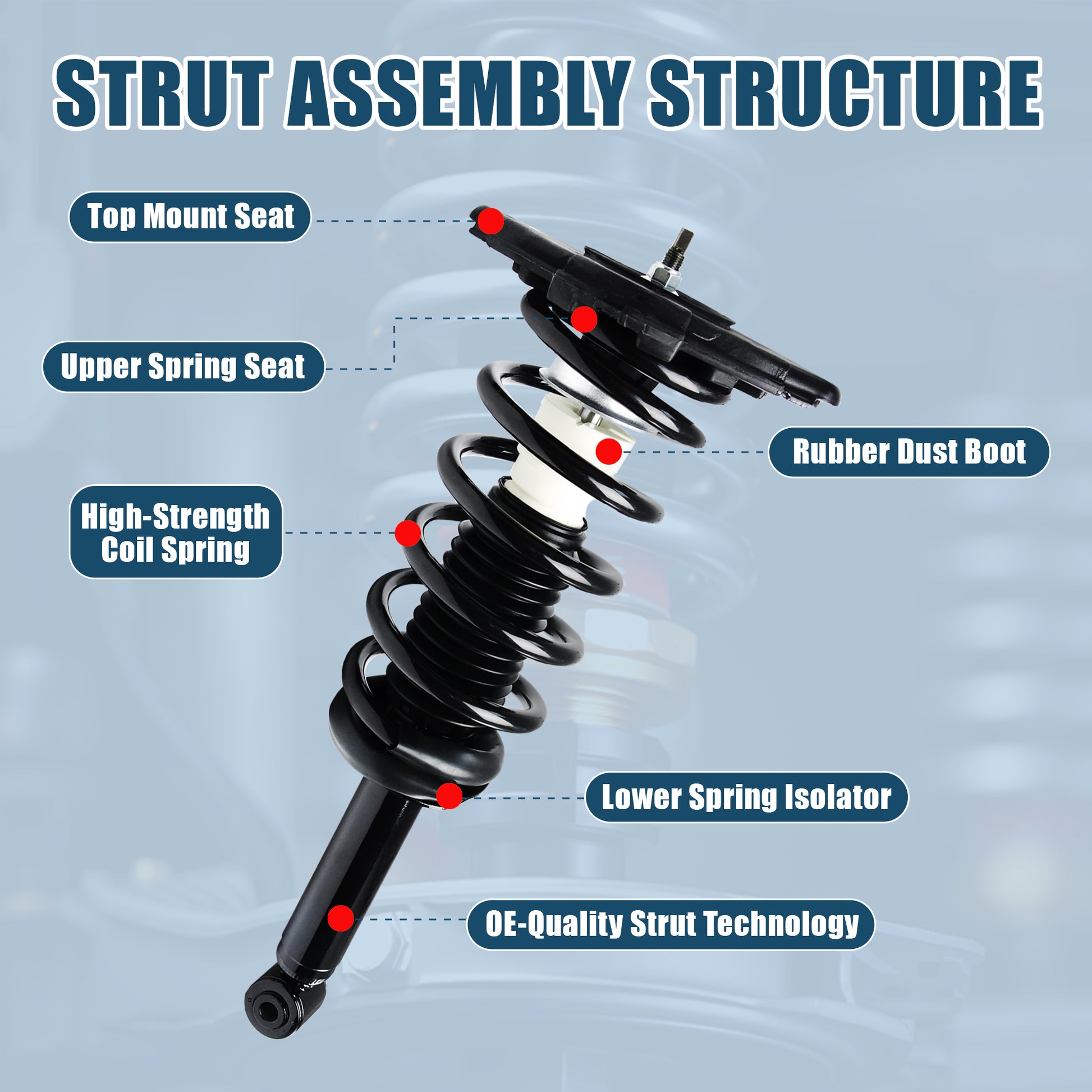 STRUT ASSEMBLY STRUCTURE

Top Mount Seat

Upper Spring Seat

Rubber Dust Boot

High-Strength Coil Spring

Lower Spring Isolator

OE-Quality Strut Technology