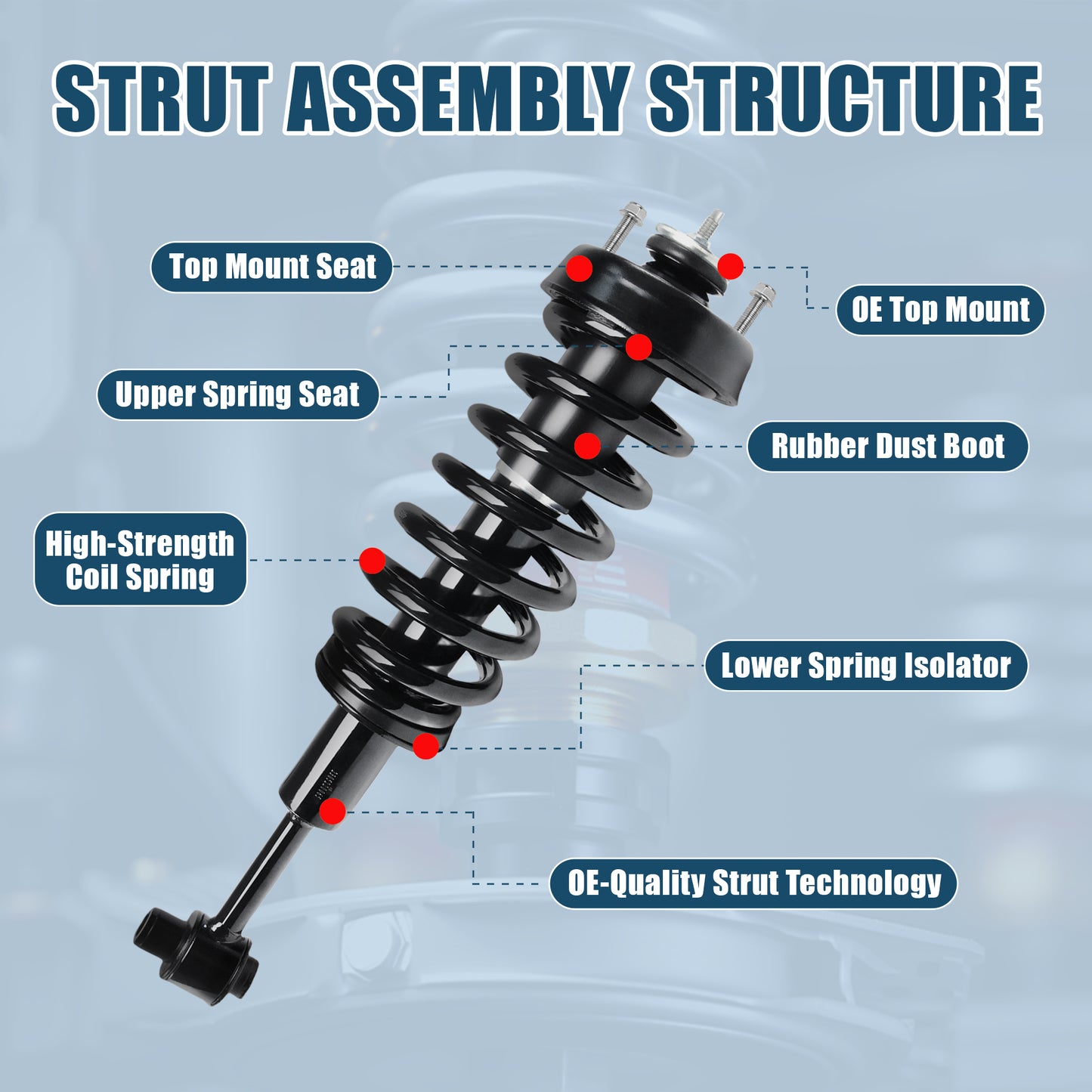 STRUT ASSEMBLY STRUCTURE

Top Mount Seat

OE Top Mount

Upper Spring Seat

Rubber Dust Boot

High-Strength Coil Spring

Lower Spring Isolator

OE-Quality Strut Technology