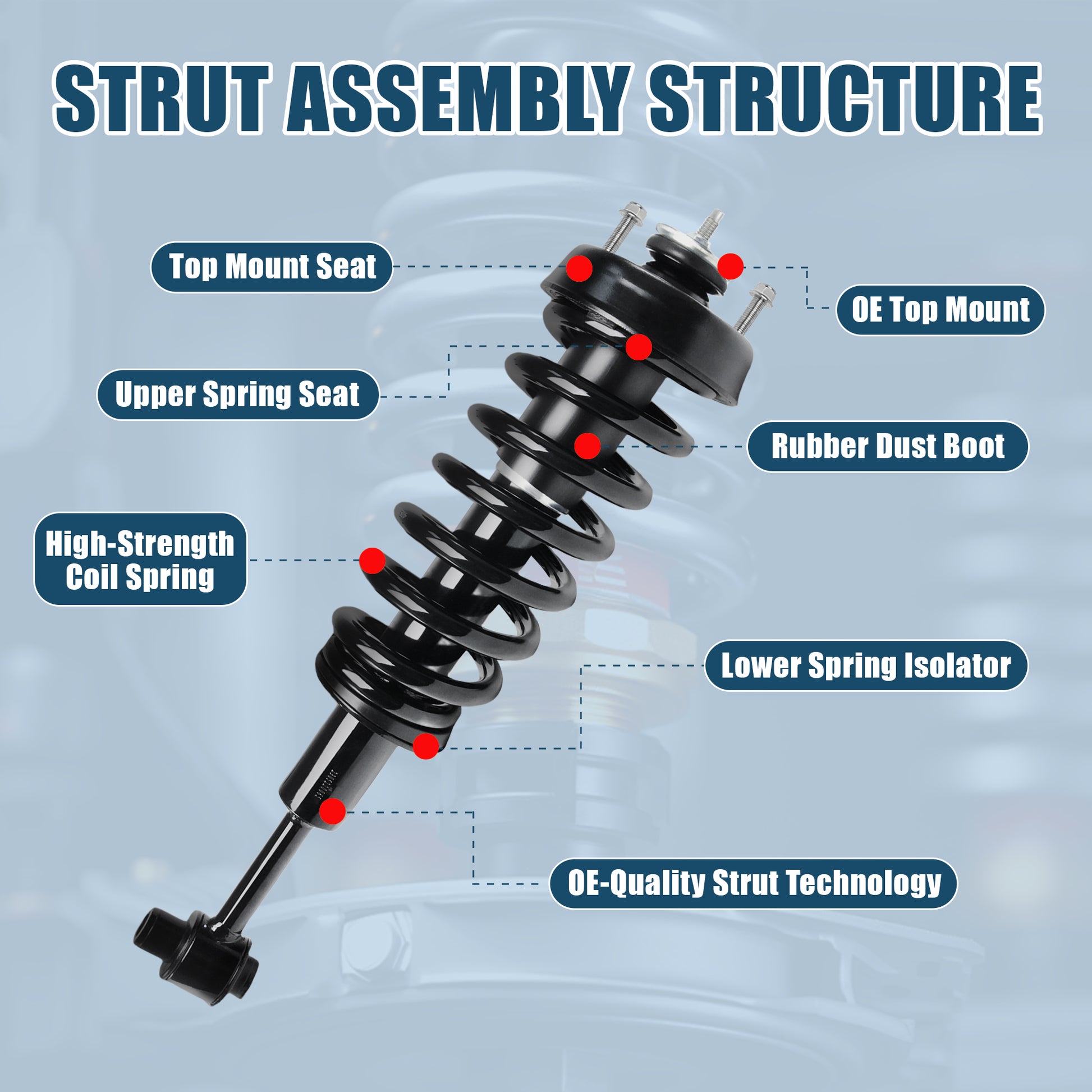 STRUT ASSEMBLY STRUCTURE

Top Mount Seat

OE Top Mount

Upper Spring Seat

Rubber Dust Boot

High-Strength Coil Spring

Lower Spring Isolator

OE-Quality Strut Technology