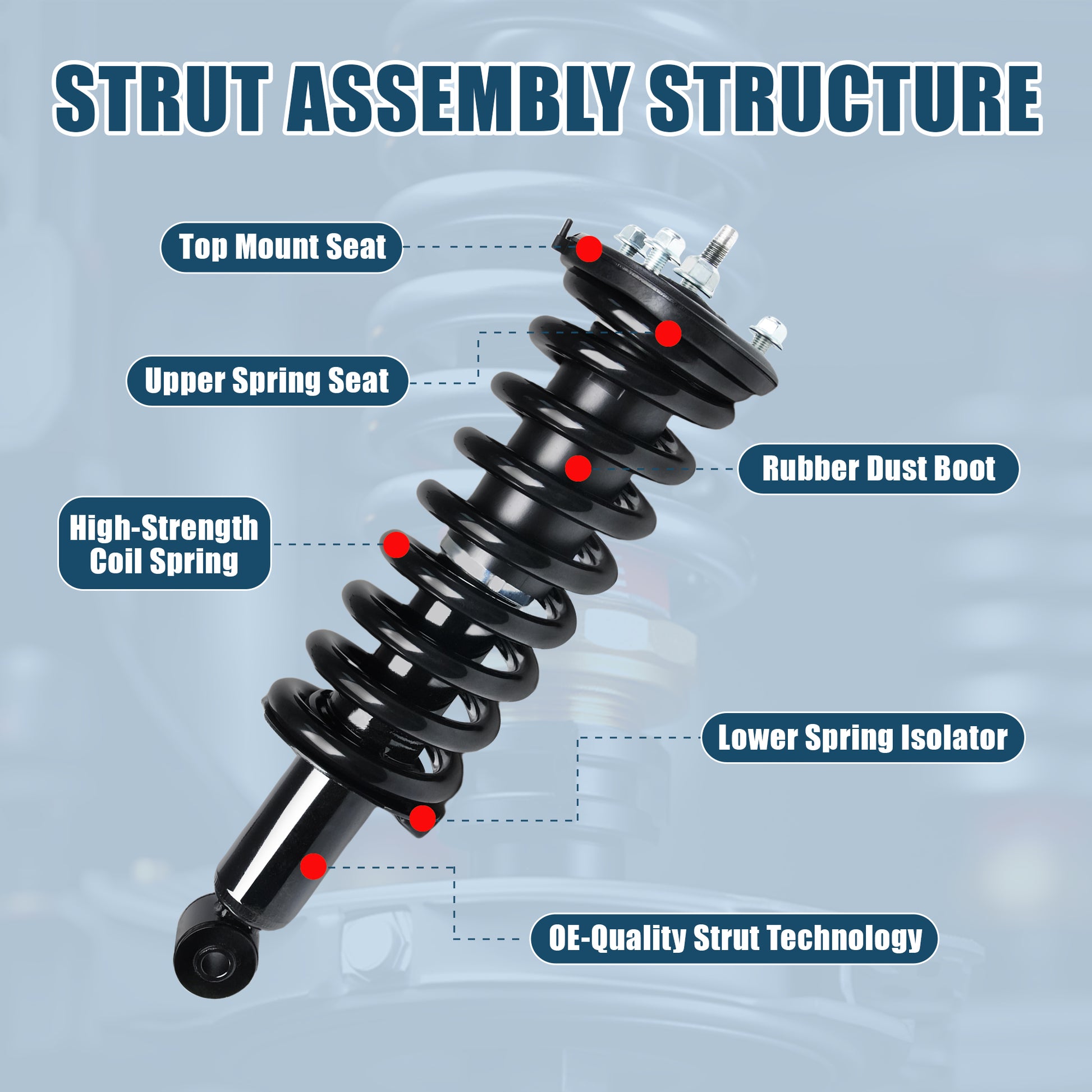 STRUT ASSEMBLY STRUCTURE

Top Mount Seat

Upper Spring Seat

Rubber Dust Boot

High-Strength Coil Spring

Lower Spring Isolator

OE-Quality Strut Technology