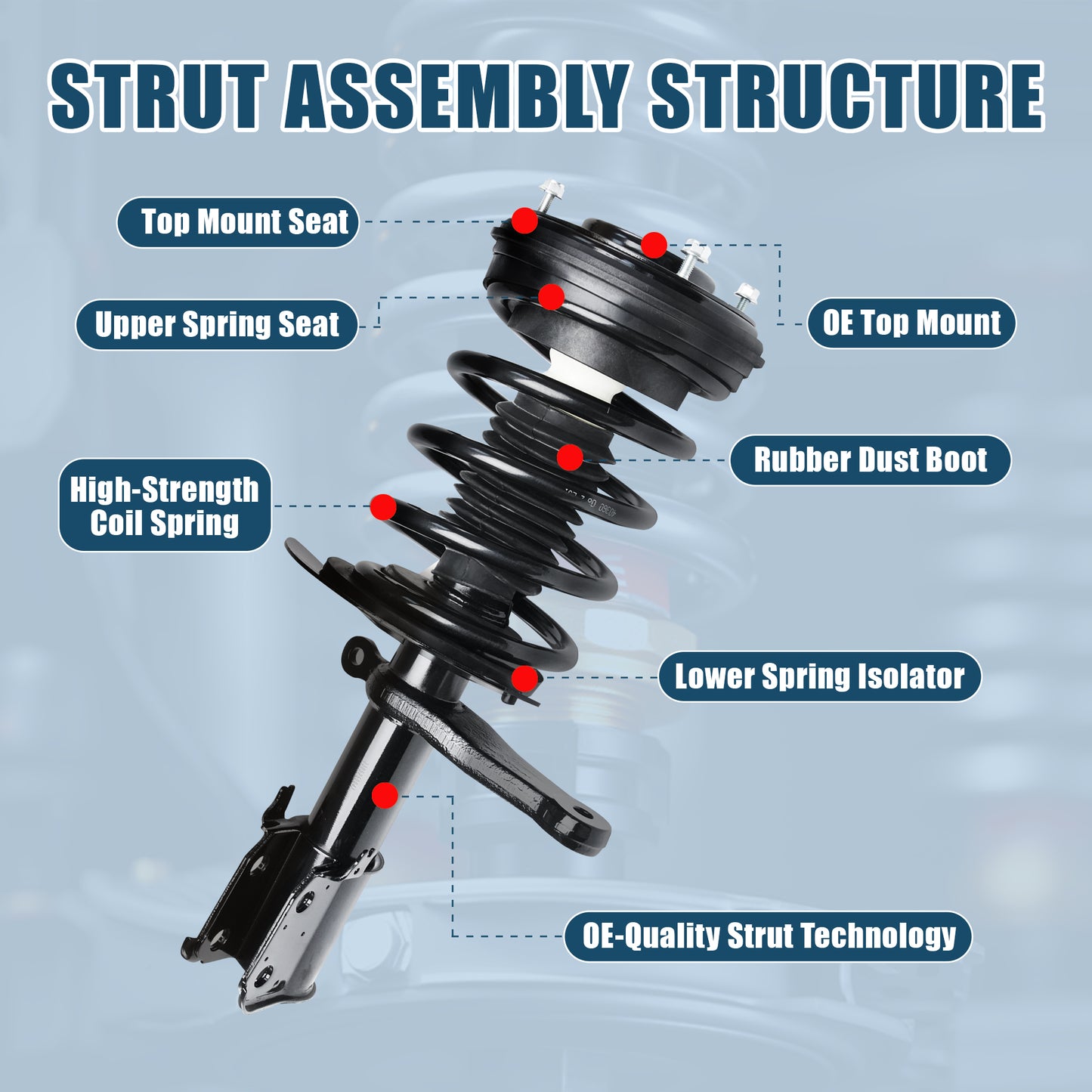 STRUT ASSEMBLY STRUCTURE

Top Mount Seat

Upper Spring Seat

OE Top Mount

Rubber Dust Boot

High-Strength Coil Spring

Lower Spring Isolator

OE-Quality Strut Technology