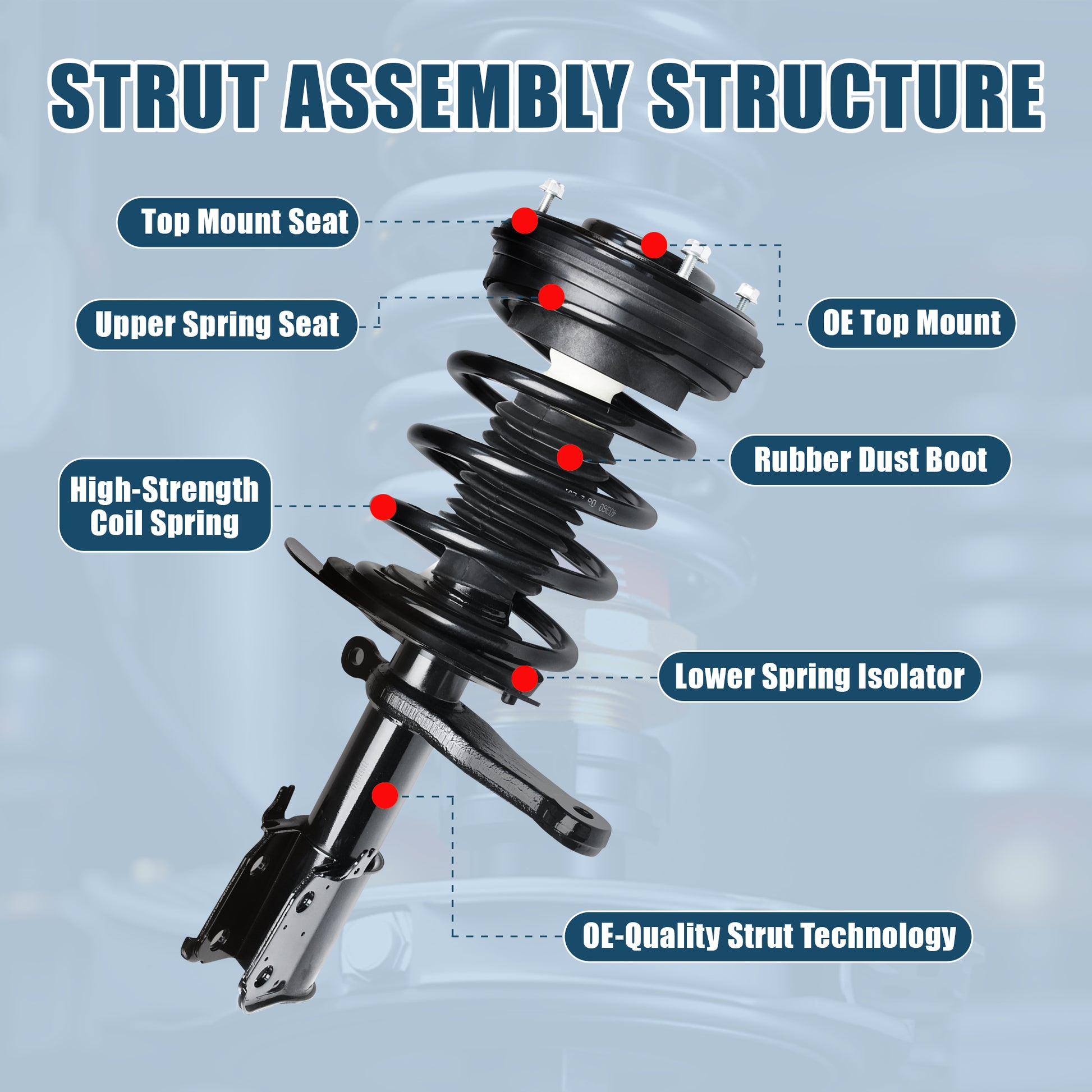 STRUT ASSEMBLY STRUCTURE

Top Mount Seat

Upper Spring Seat

OE Top Mount

Rubber Dust Boot

High-Strength Coil Spring

Lower Spring Isolator

OE-Quality Strut Technology