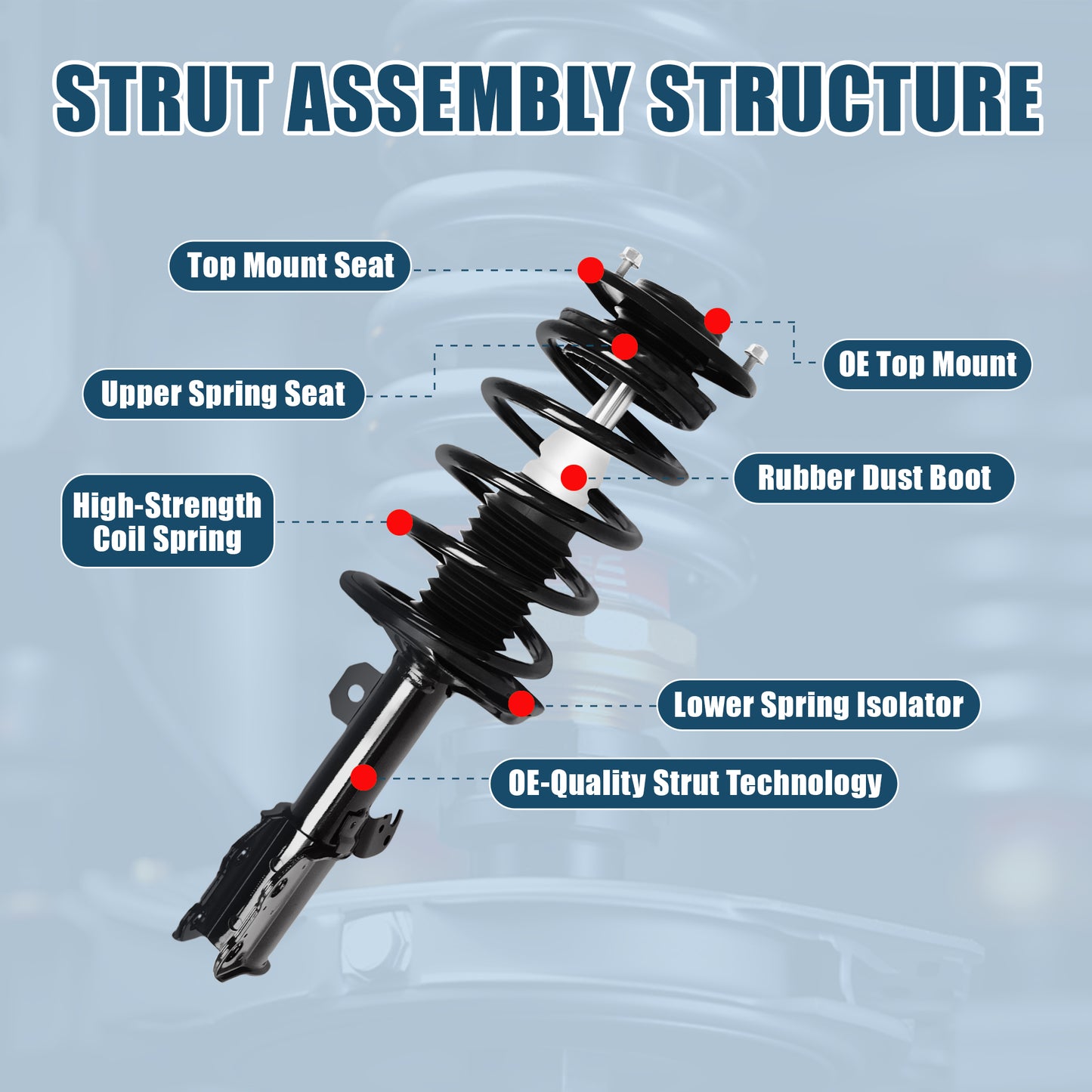 STRUT ASSEMBLY STRUCTURE

Top Mount Seat

OE Top Mount

Upper Spring Seat

Rubber Dust Boot

High-Strength Coil Spring

Lower Spring Isolator

OE-Quality Strut Technology