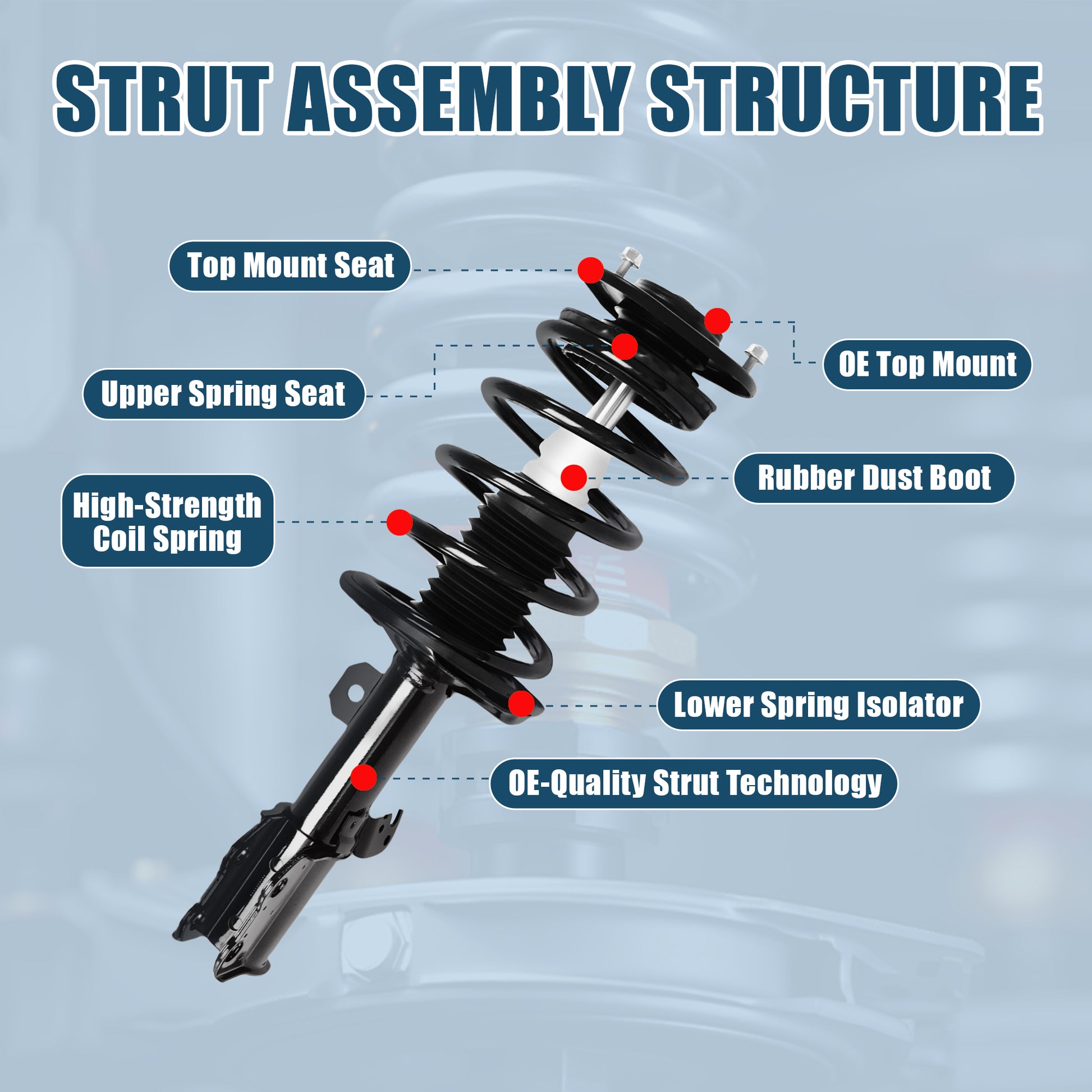 STRUT ASSEMBLY STRUCTURE

Top Mount Seat

OE Top Mount

Upper Spring Seat

Rubber Dust Boot

High-Strength Coil Spring

Lower Spring Isolator

OE-Quality Strut Technology