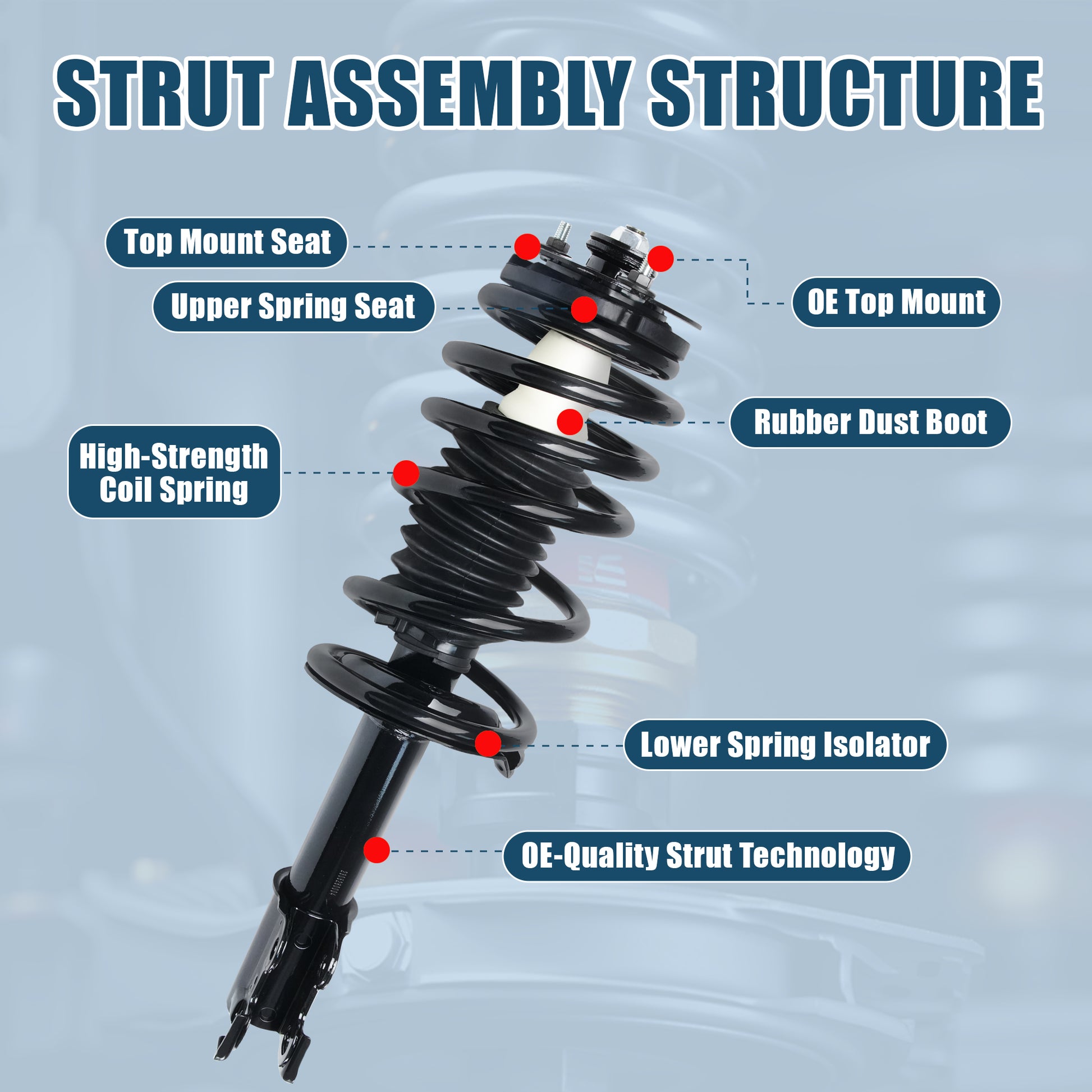 STRUT ASSEMBLY STRUCTURE

Top Mount Seat

Upper Spring Seat

OE Top Mount

Rubber Dust Boot

High-Strength Coil Spring

Lower Spring Isolator

OE-Quality Strut Technology