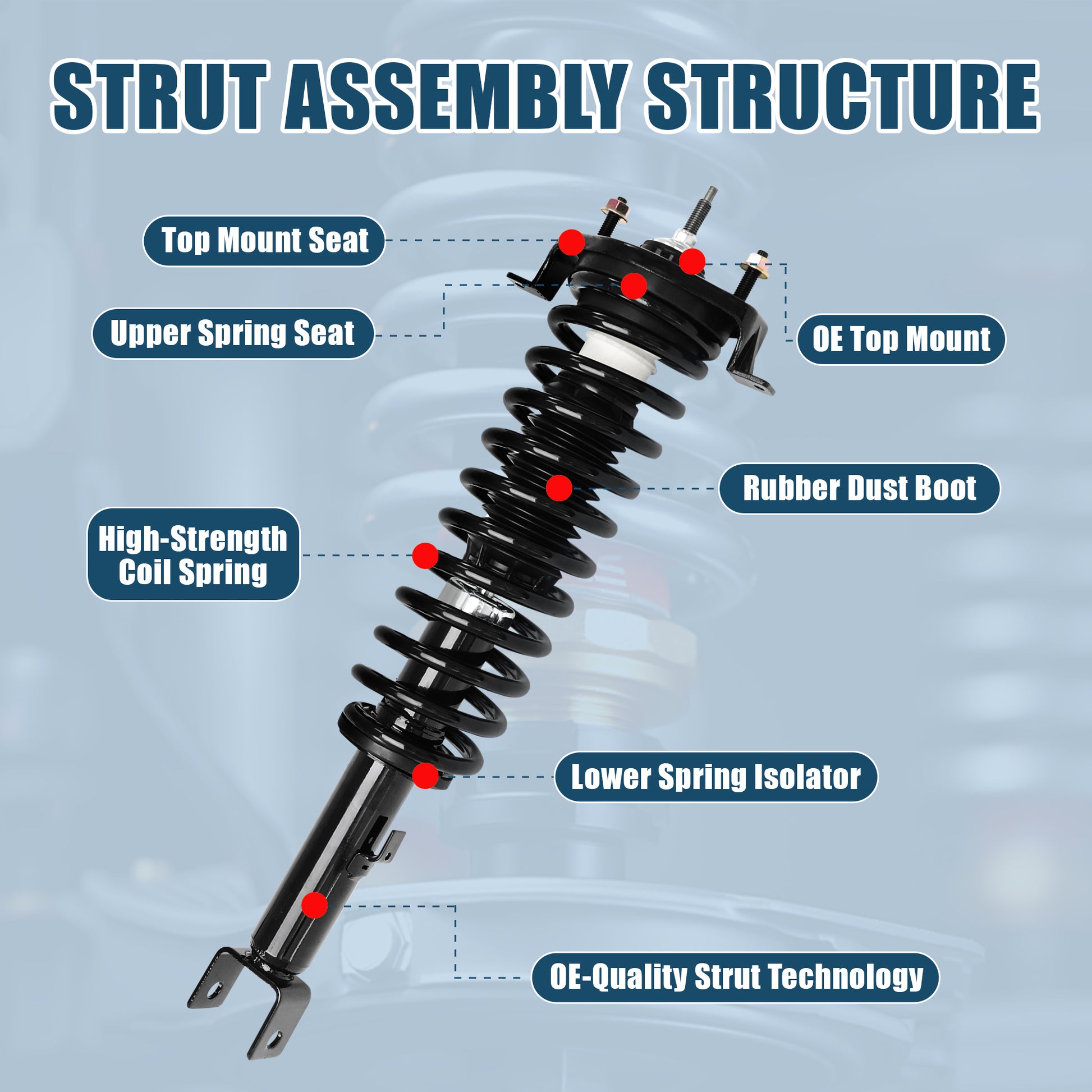 STRUT ASSEMBLY STRUCTURE

Top Mount Seat

Upper Spring Seat

OE Top Mount

Rubber Dust Boot

High-Strength Coil Spring

Lower Spring Isolator

OE-Quality Strut Technology