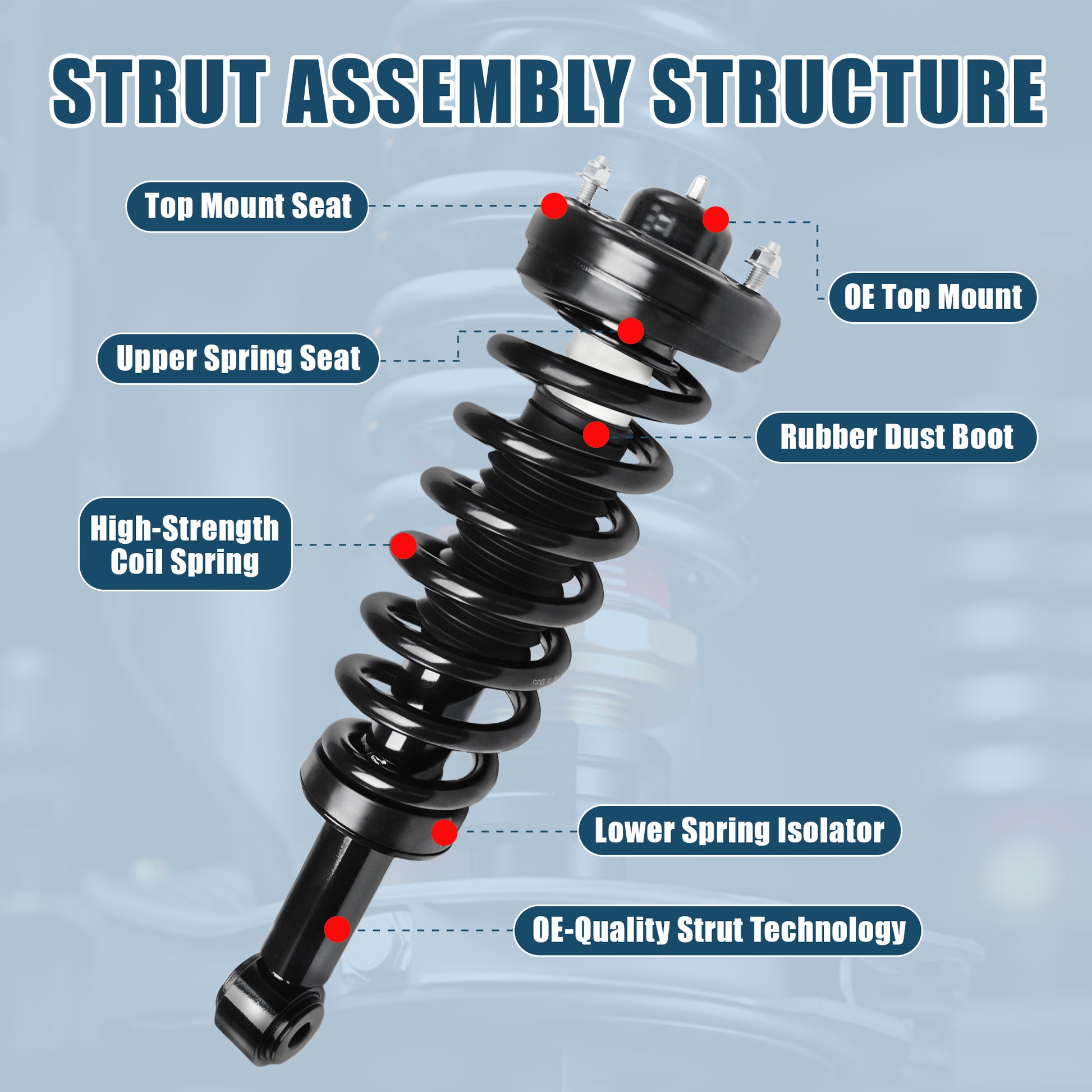 STRUT ASSEMBLY STRUCTURE

Top Mount Seat

OE Top Mount

Upper Spring Seat

Rubber Dust Boot

High-Strength Coil Spring

Lower Spring Isolator

OE-Quality Strut Technology