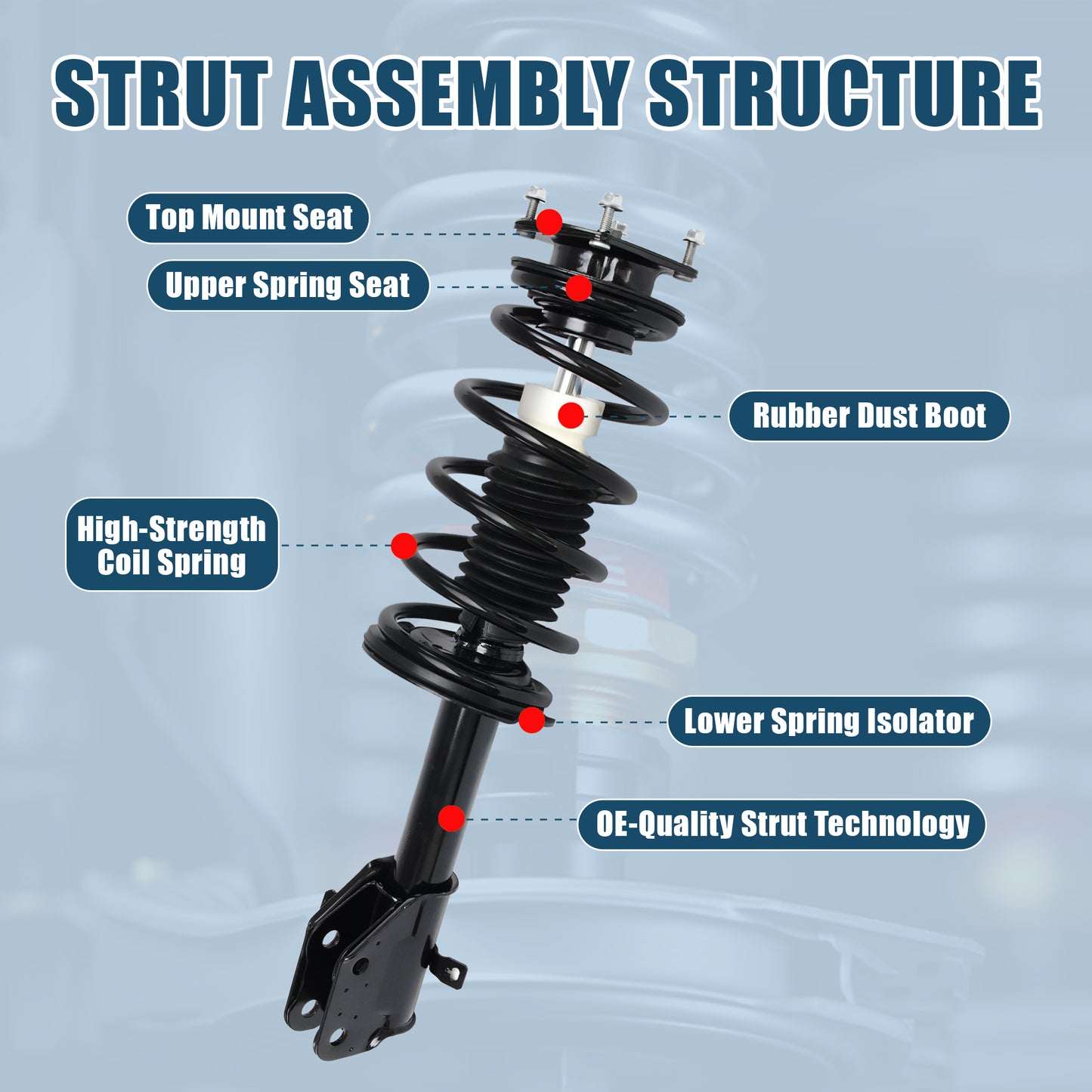 STRUT ASSEMBLY STRUCTURE

Top Mount Seat

Upper Spring Seat

Rubber Dust Boot

High-Strength Coil Spring

Lower Spring Isolator

OE-Quality Strut Technology