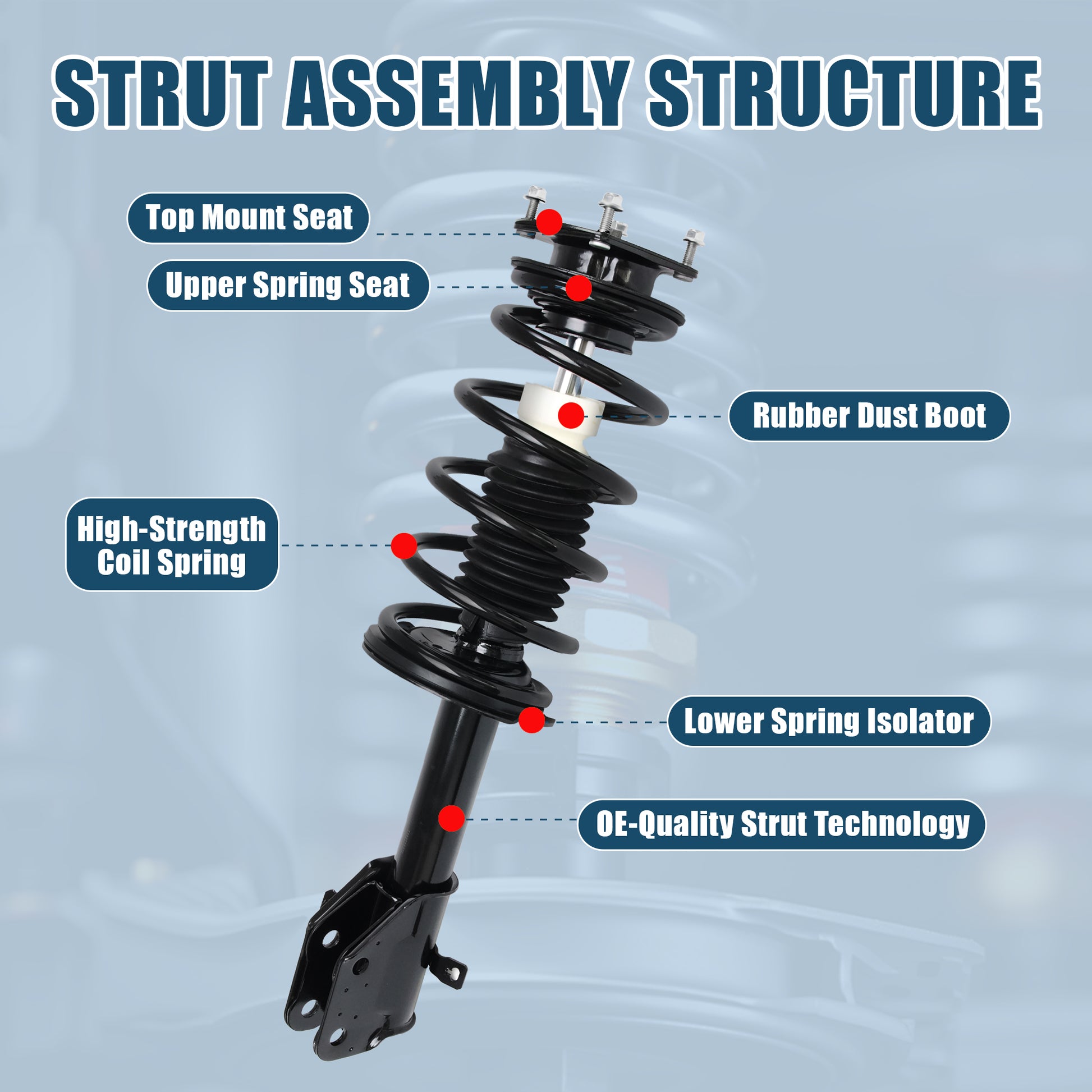 STRUT ASSEMBLY STRUCTURE

Top Mount Seat

Upper Spring Seat

Rubber Dust Boot

High-Strength Coil Spring

Lower Spring Isolator

OE-Quality Strut Technology