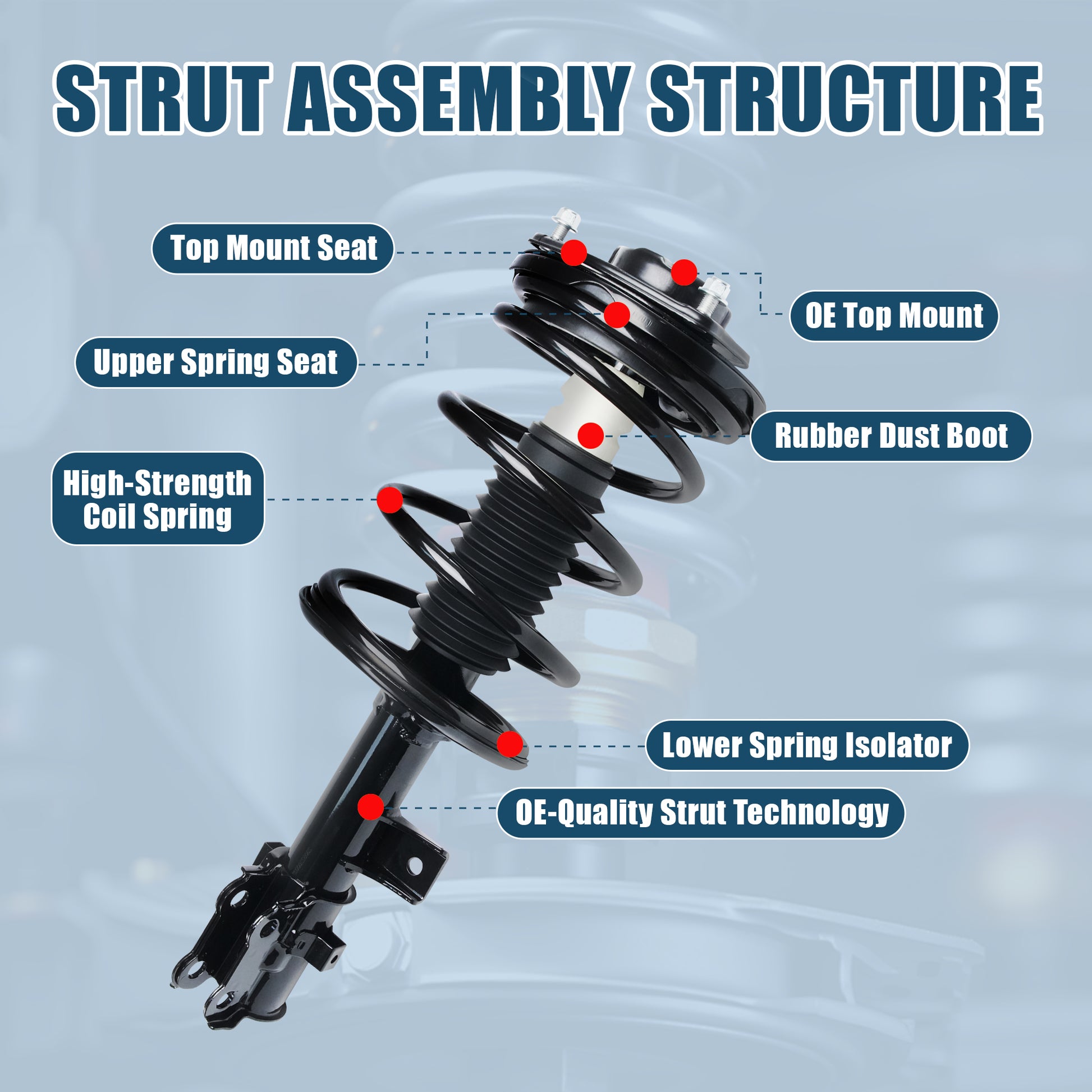 STRUT ASSEMBLY STRUCTURE

Top Mount Seat

OE Top Mount

Upper Spring Seat

Rubber Dust Boot

High-Strength Coil Spring

Lower Spring Isolator

OE-Quality Strut Technology