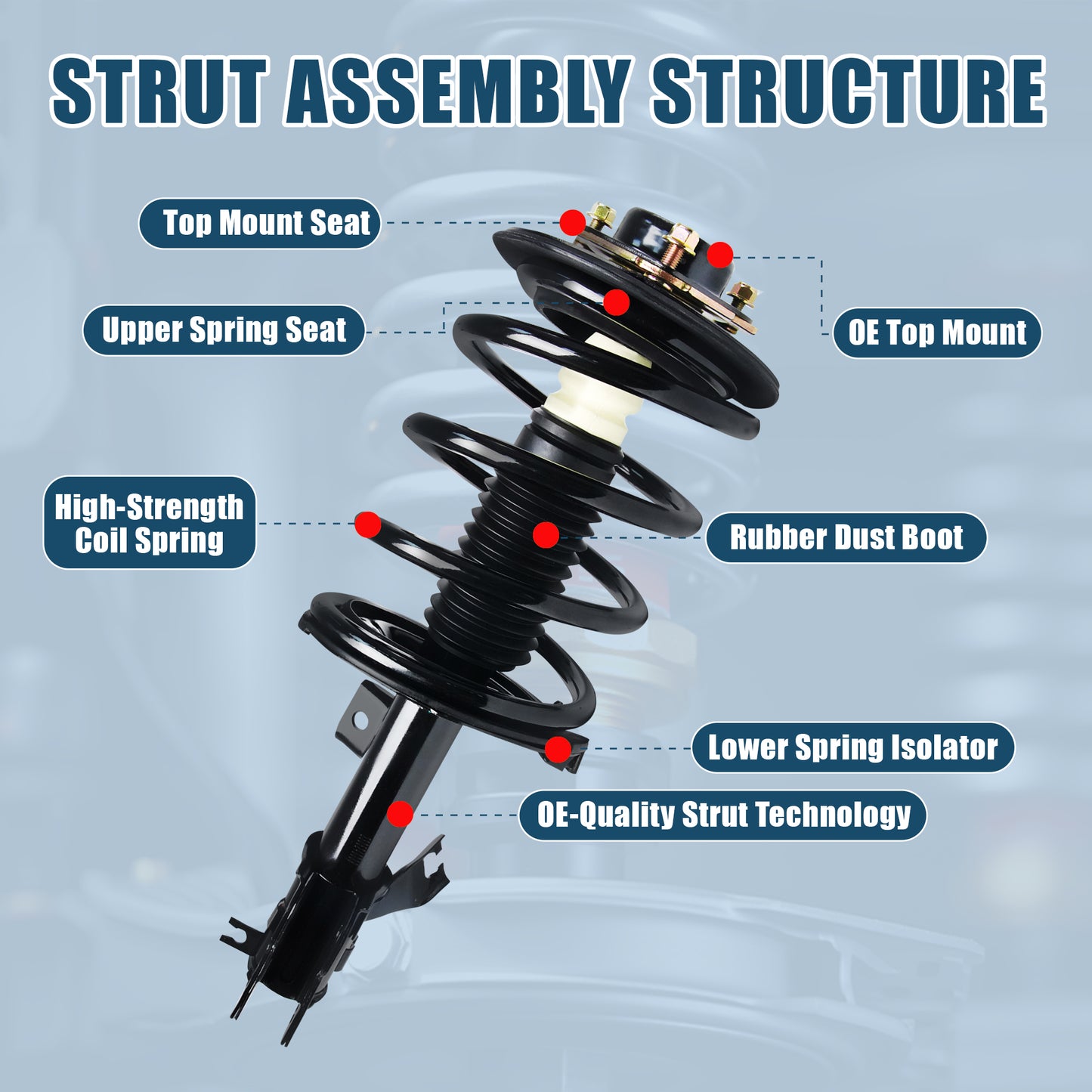 STRUT ASSEMBLY STRUCTURE

Top Mount Seat

Upper Spring Seat

OE Top Mount

High-Strength Coil Spring

Rubber Dust Boot

Lower Spring Isolator

OE-Quality Strut Technology