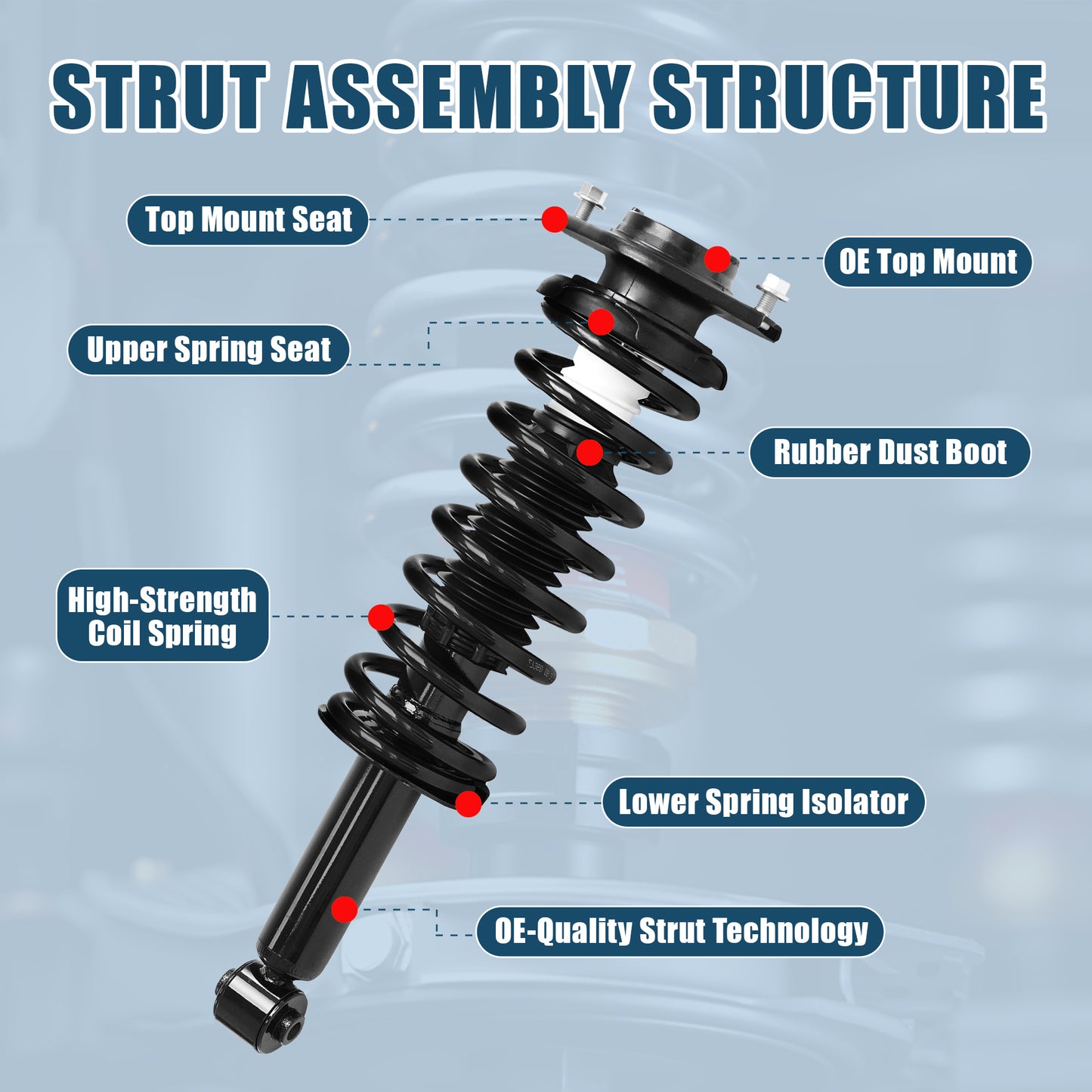 STRUT ASSEMBLY STRUCTURE

Top Mount Seat

OE Top Mount

Upper Spring Seat

Rubber Dust Boot

High-Strength Coil Spring

Lower Spring Isolator

OE-Quality Strut Technology