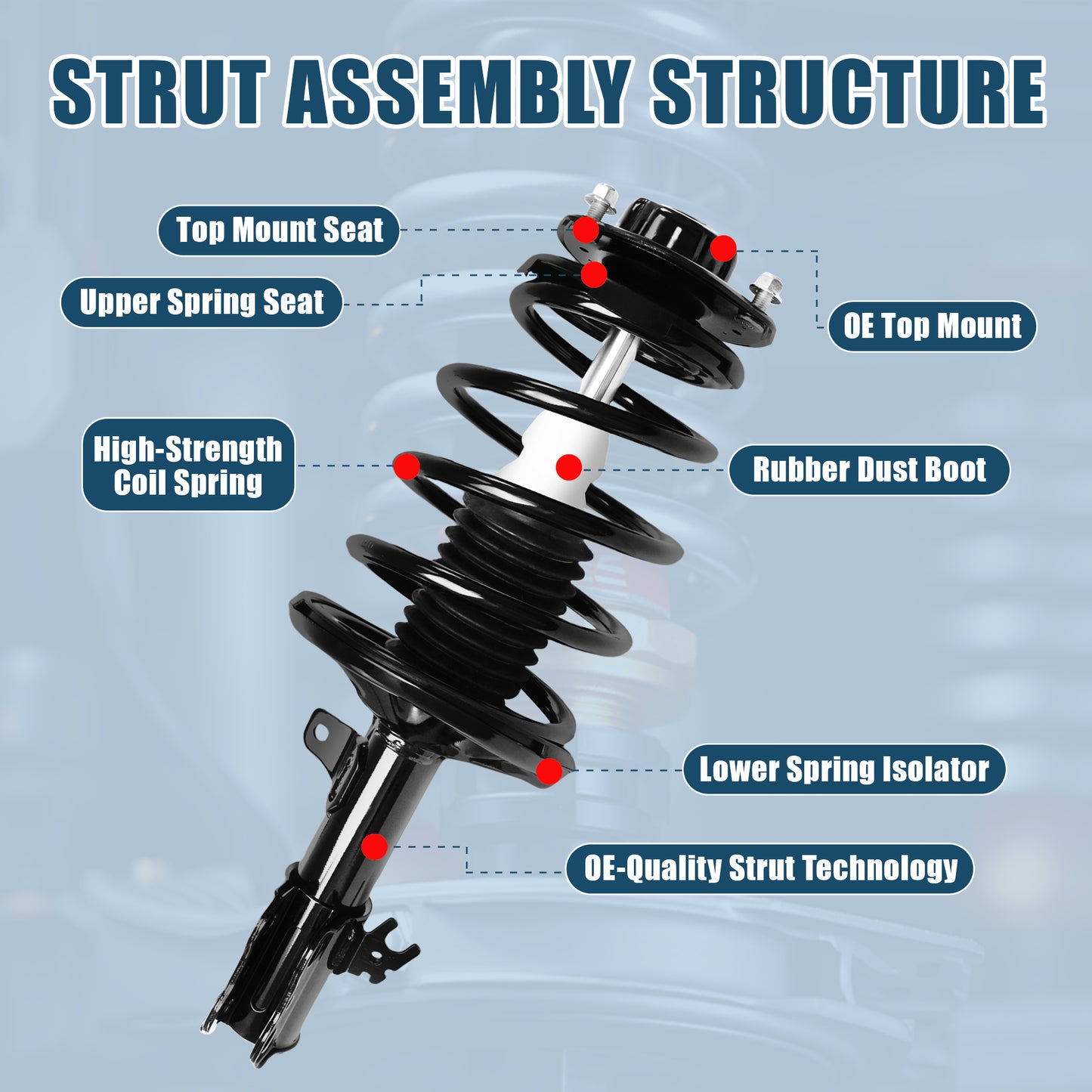 STRUT ASSEMBLY STRUCTURE

Top Mount Seat

Upper Spring Seat

OE Top Mount

High-Strength Coil Spring

Rubber Dust Boot

Lower Spring Isolator

OE-Quality Strut Technology