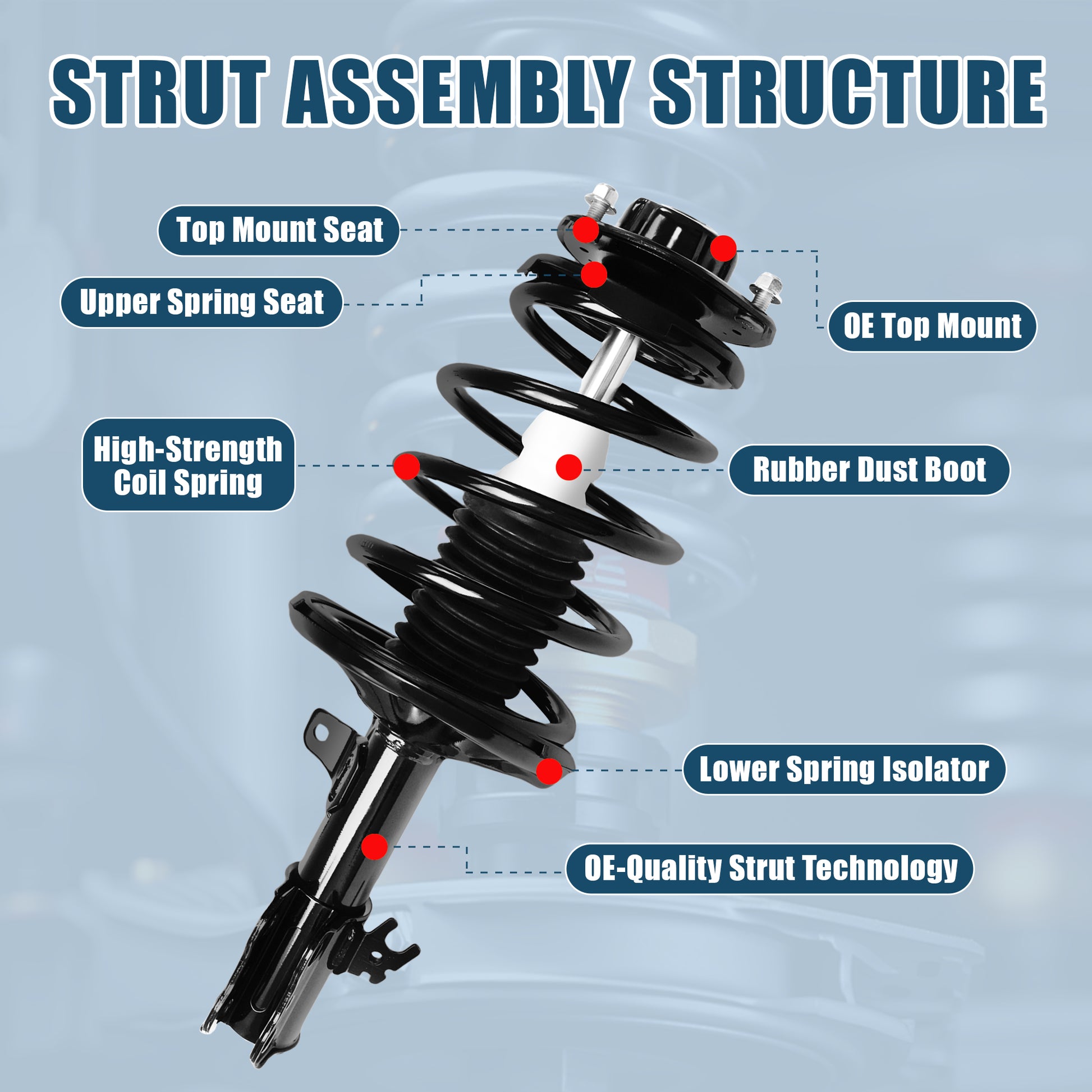 STRUT ASSEMBLY STRUCTURE

Top Mount Seat

Upper Spring Seat

OE Top Mount

High-Strength Coil Spring

Rubber Dust Boot

Lower Spring Isolator

OE-Quality Strut Technology