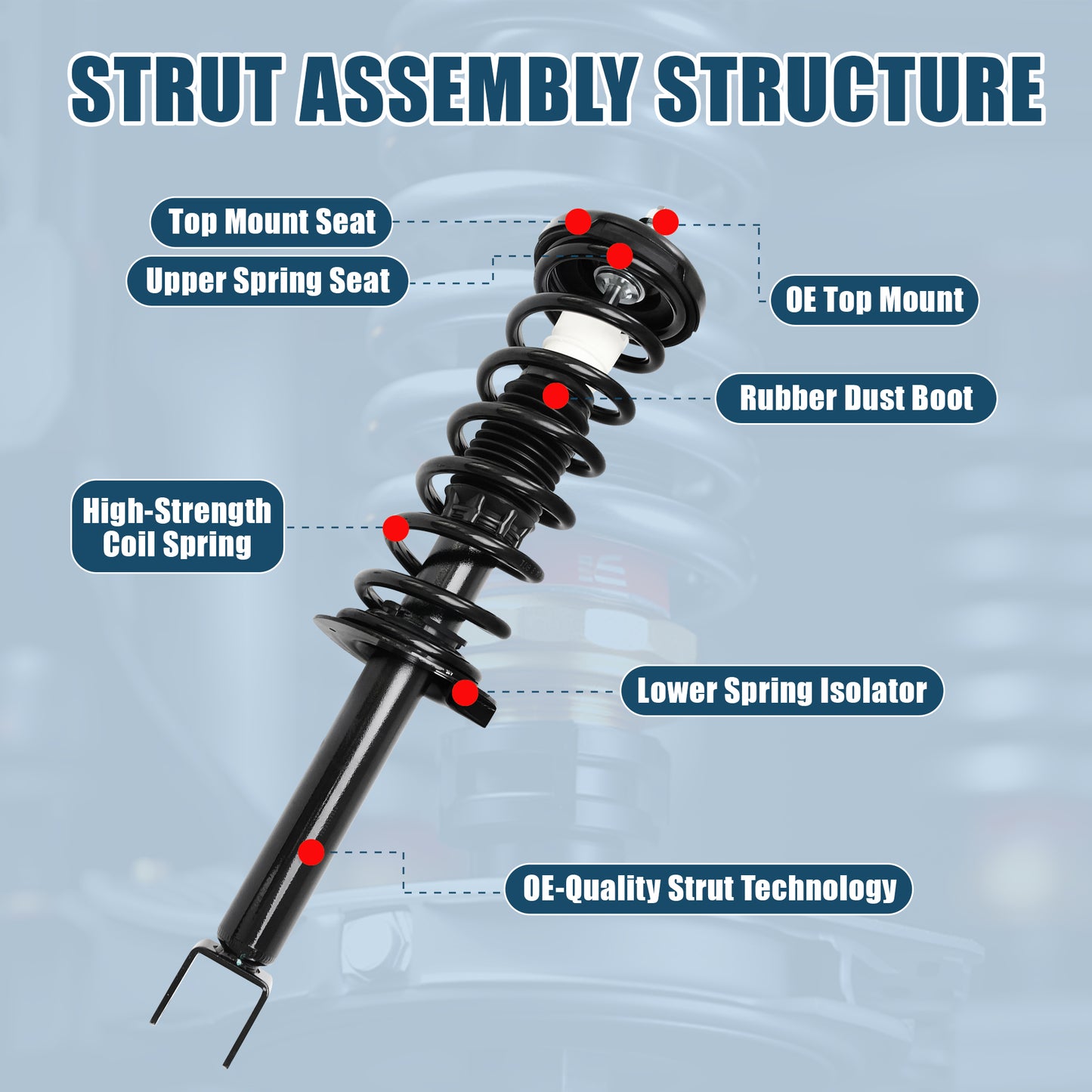 STRUT ASSEMBLY STRUCTURE

Top Mount Seat

Upper Spring Seat

OE Top Mount

Rubber Dust Boot

High-Strength Coil Spring

Lower Spring Isolator

OE-Quality Strut Technology