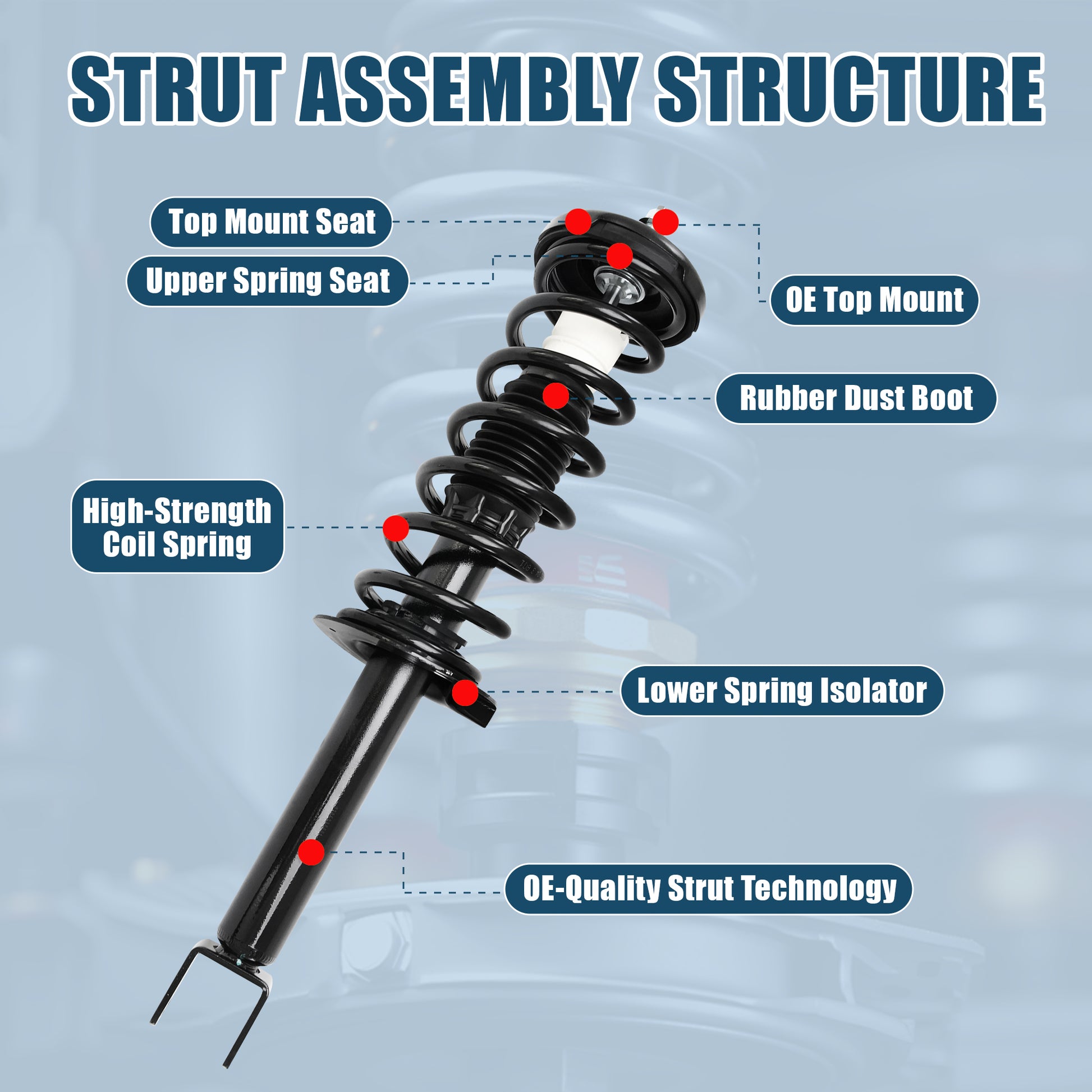 STRUT ASSEMBLY STRUCTURE

Top Mount Seat

Upper Spring Seat

OE Top Mount

Rubber Dust Boot

High-Strength Coil Spring

Lower Spring Isolator

OE-Quality Strut Technology