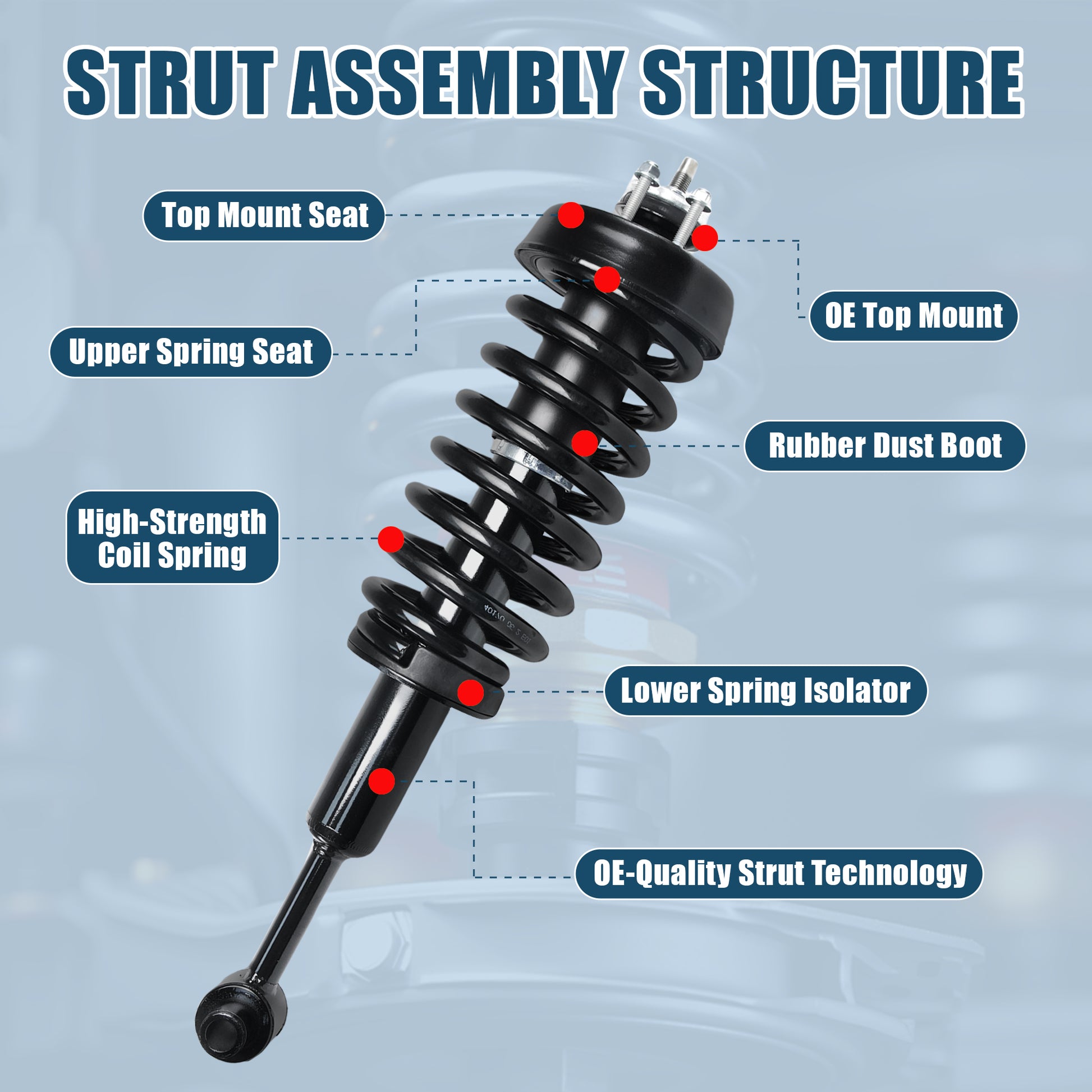 STRUT ASSEMBLY STRUCTURE

Top Mount Seat

OE Top Mount

Upper Spring Seat

Rubber Dust Boot

High-Strength Coil Spring

Lower Spring Isolator

OE-Quality Strut Technology