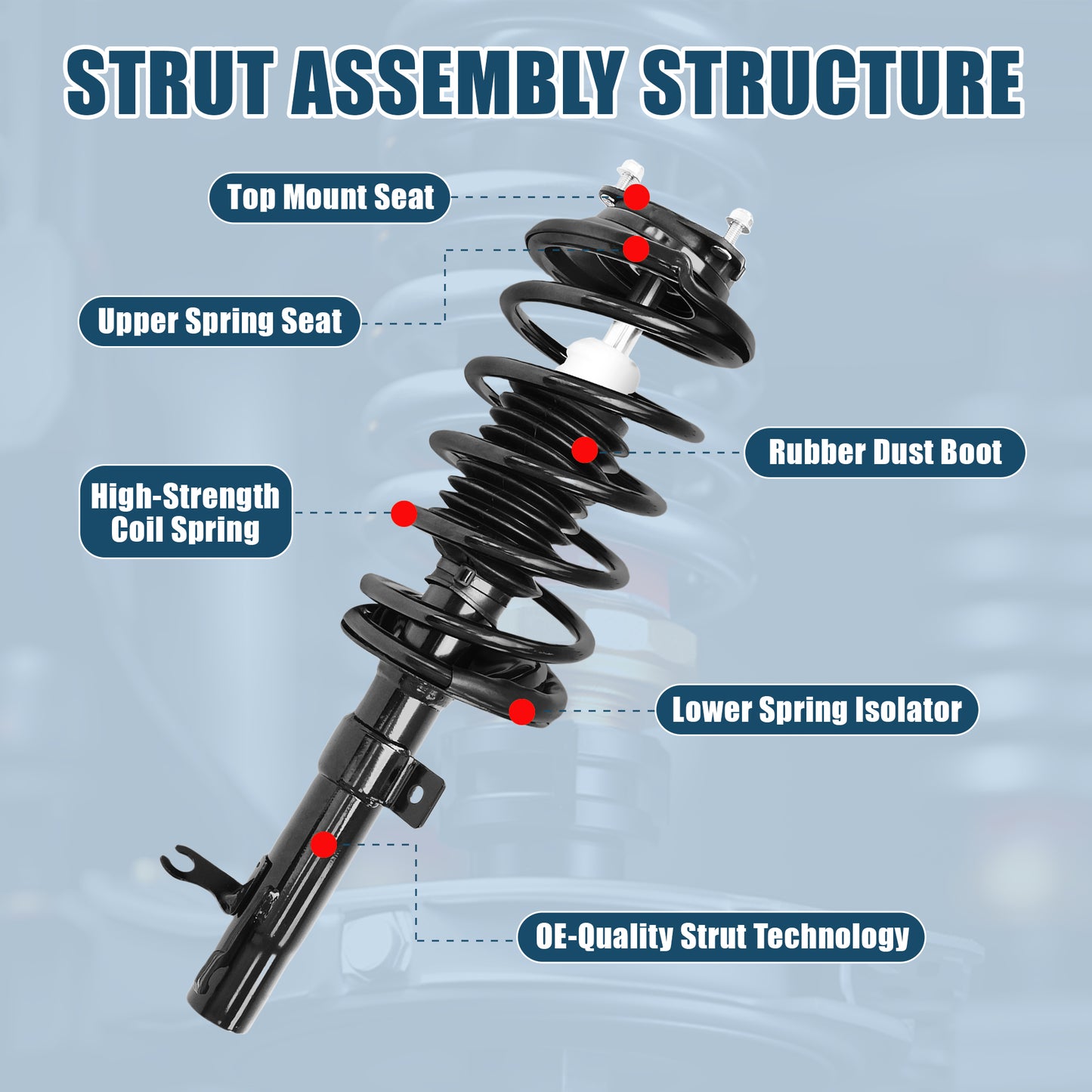 STRUT ASSEMBLY STRUCTURE

Top Mount Seat

Upper Spring Seat

Rubber Dust Boot

High-Strength Coil Spring

Lower Spring Isolator

OE-Quality Strut Technology