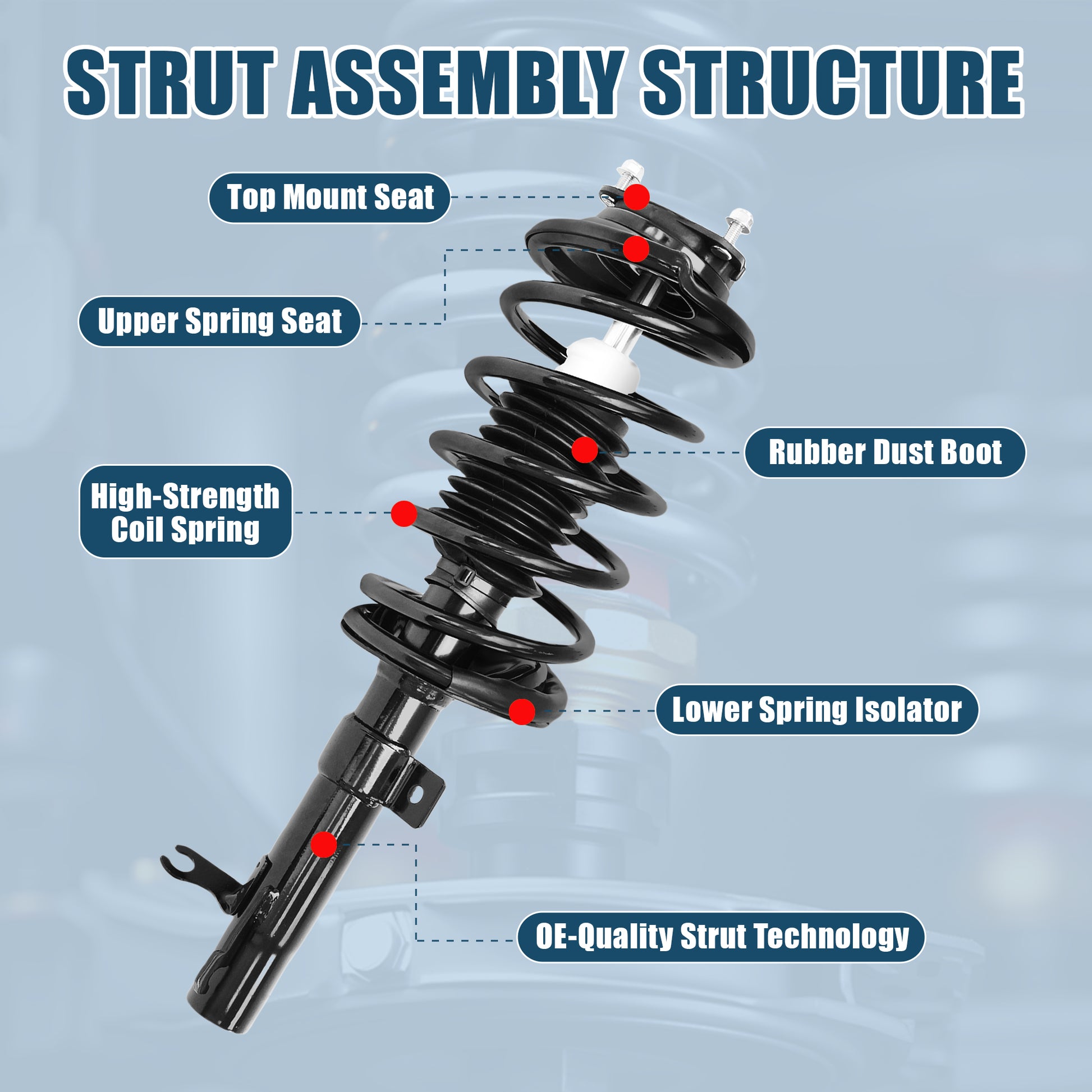 STRUT ASSEMBLY STRUCTURE

Top Mount Seat

Upper Spring Seat

Rubber Dust Boot

High-Strength Coil Spring

Lower Spring Isolator

OE-Quality Strut Technology