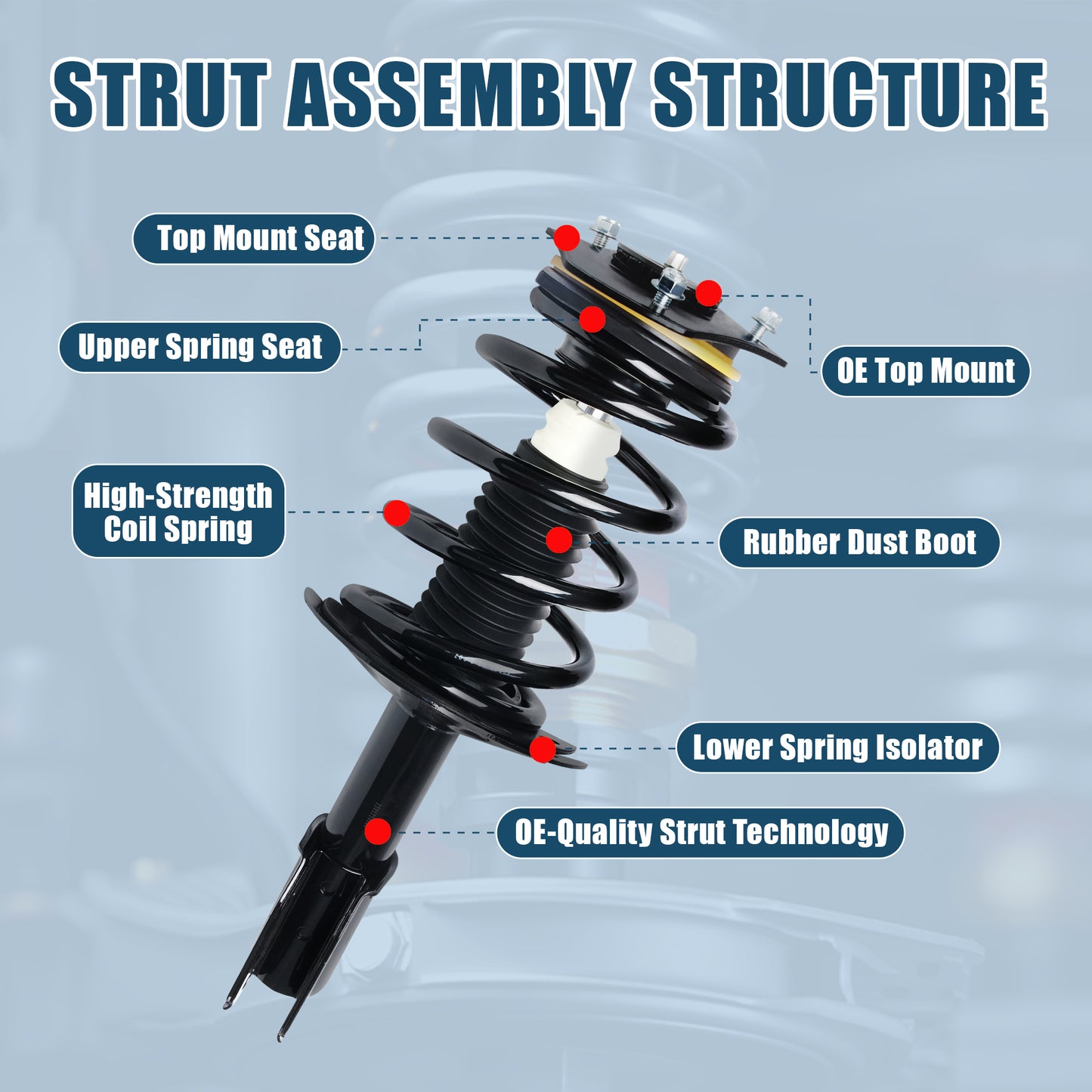 STRUT ASSEMBLY STRUCTURE

Top Mount Seat

Upper Spring Seat

OE Top Mount

High-Strength Coil Spring

Rubber Dust Boot

Lower Spring Isolator

OE-Quality Strut Technology