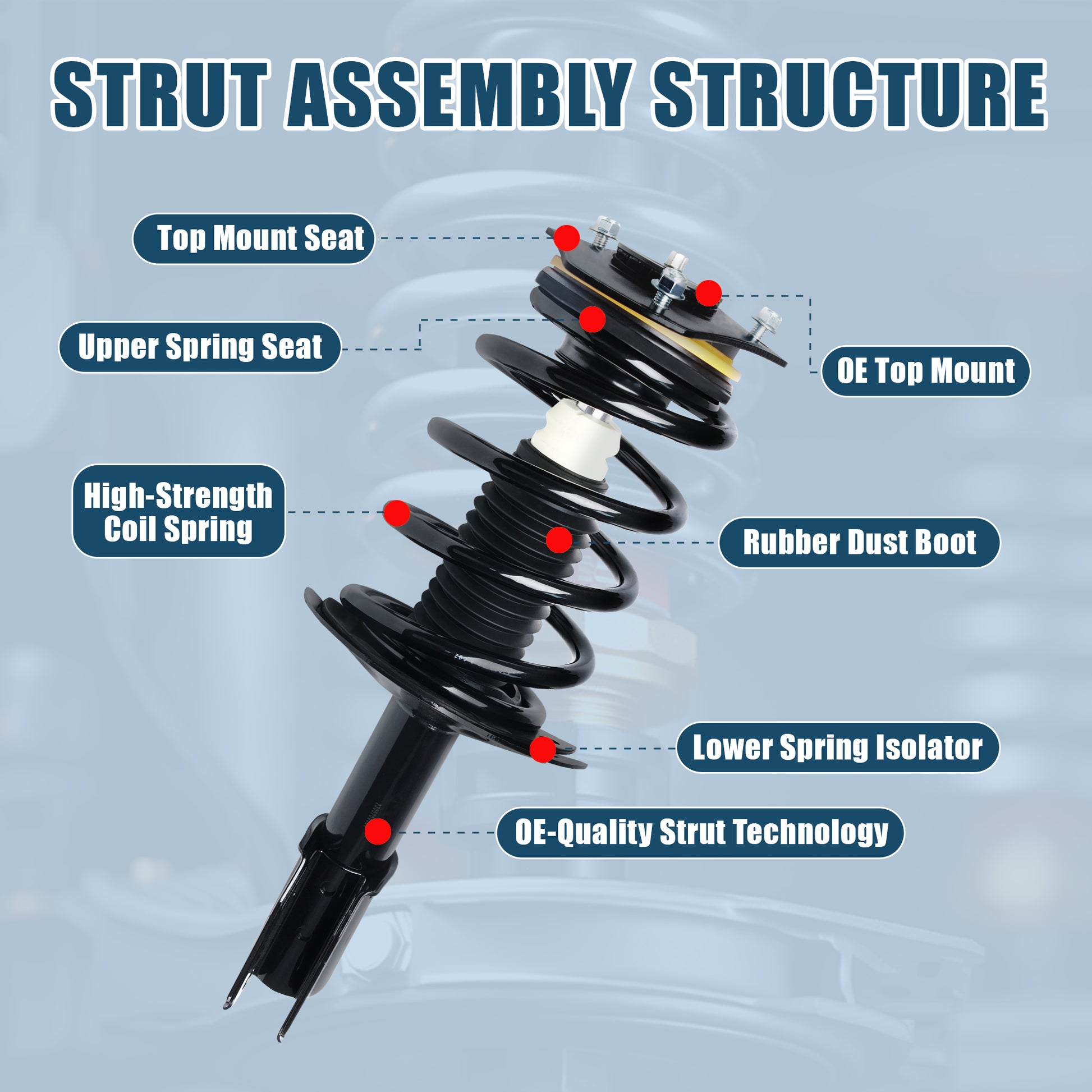 STRUT ASSEMBLY STRUCTURE

Top Mount Seat

Upper Spring Seat

OE Top Mount

High-Strength Coil Spring

Rubber Dust Boot

Lower Spring Isolator

OE-Quality Strut Technology