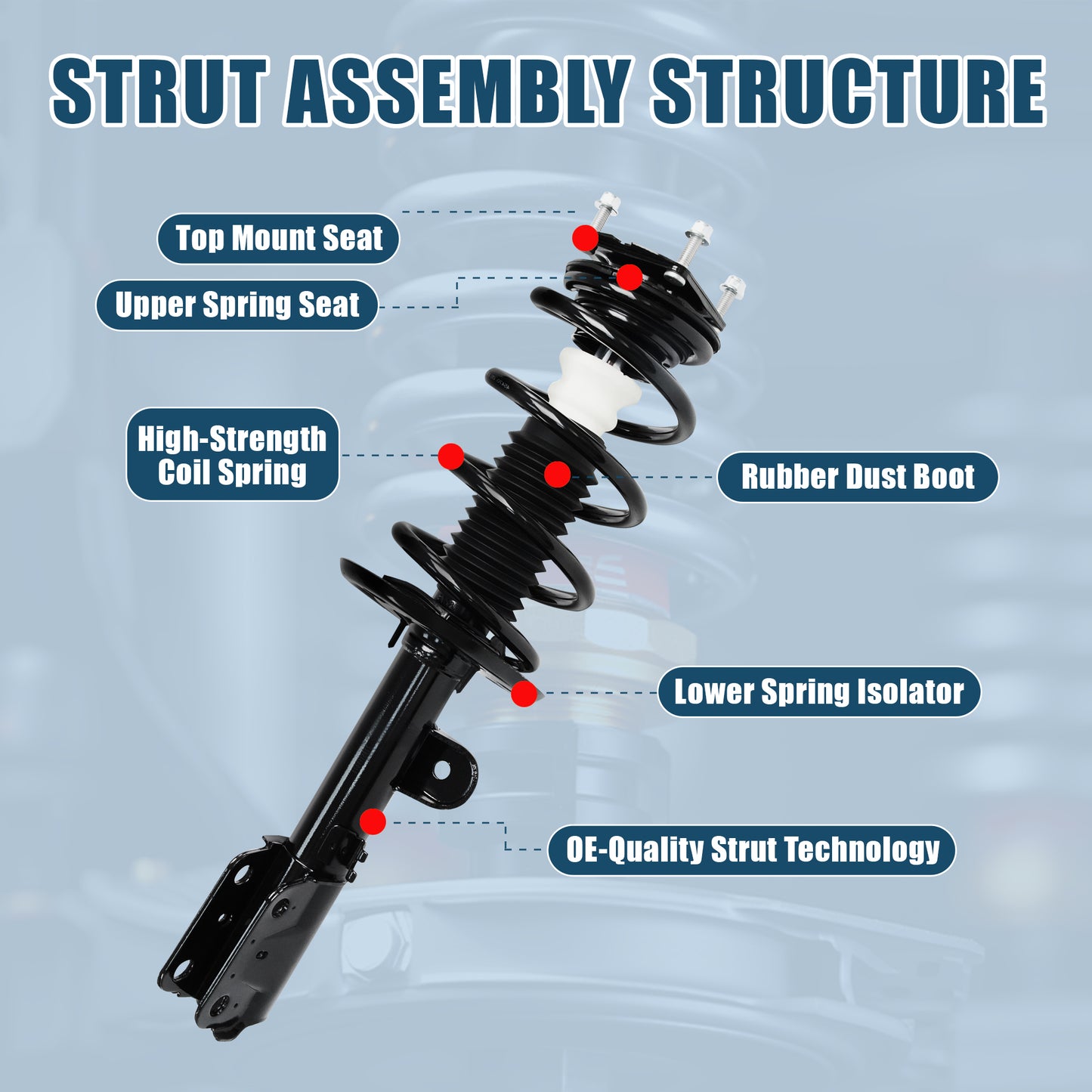 STRUT ASSEMBLY STRUCTURE

Top Mount Seat

Upper Spring Seat

High-Strength Coil Spring

Rubber Dust Boot

Lower Spring Isolator

OE-Quality Strut Technology