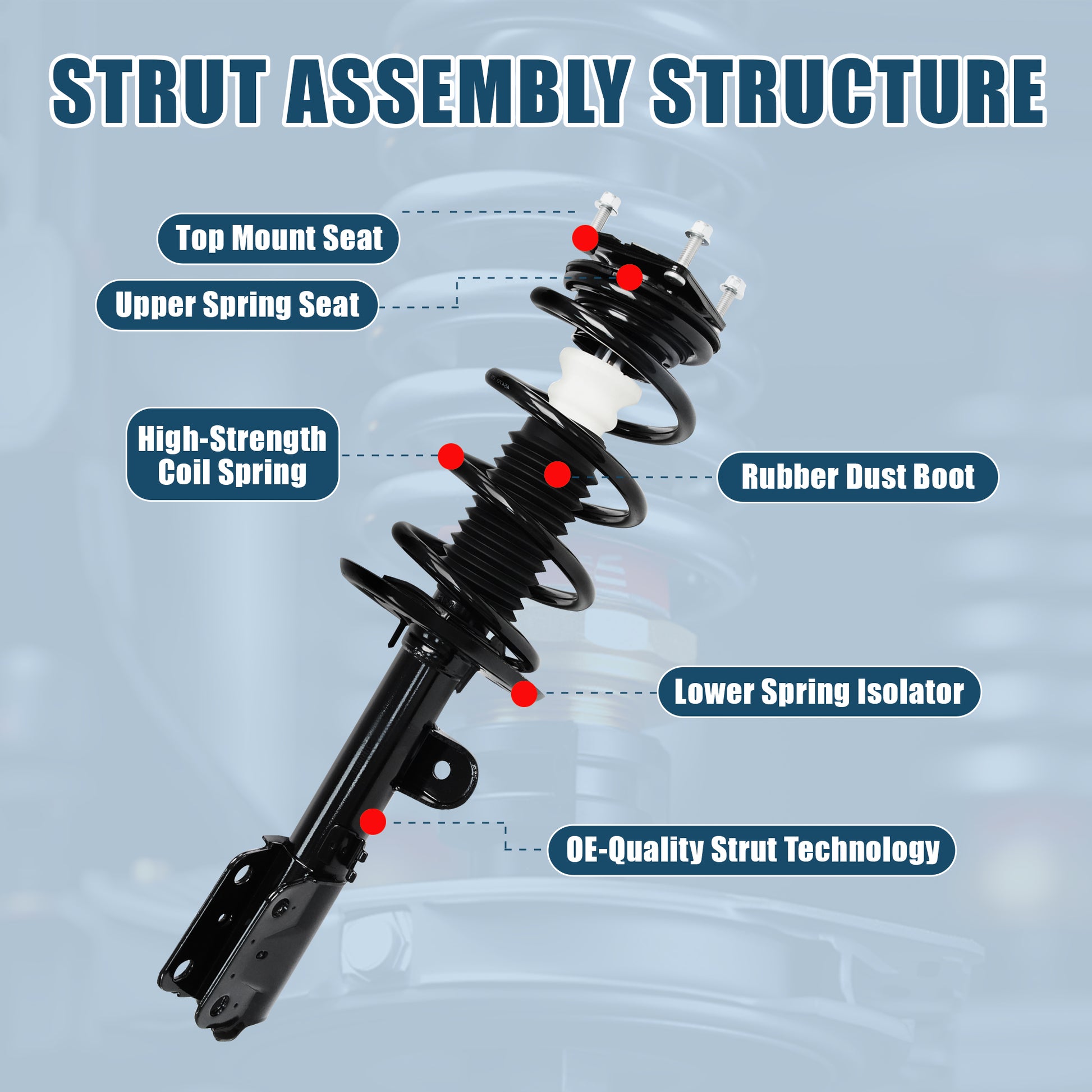 STRUT ASSEMBLY STRUCTURE

Top Mount Seat

Upper Spring Seat

High-Strength Coil Spring

Rubber Dust Boot

Lower Spring Isolator

OE-Quality Strut Technology