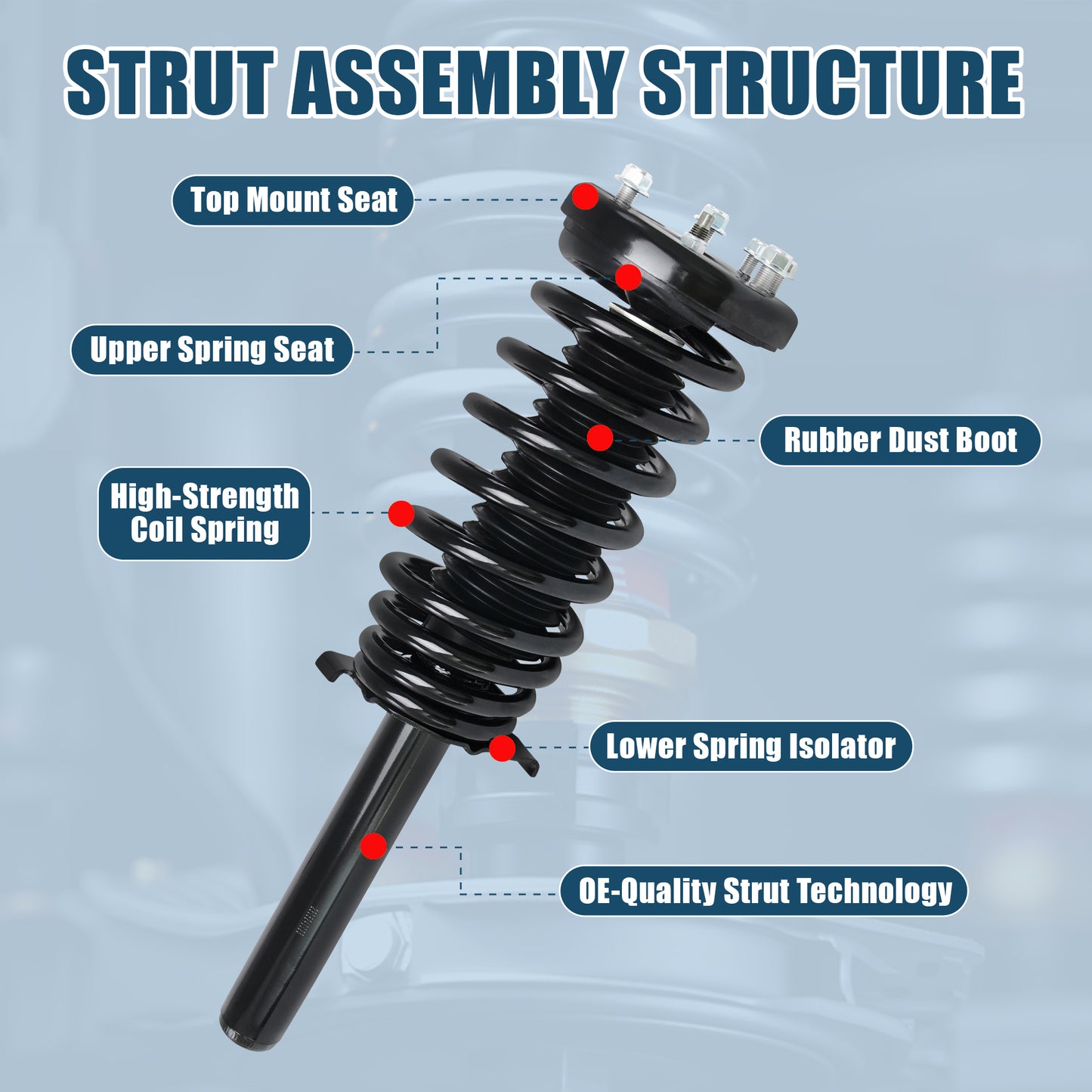 STRUT ASSEMBLY STRUCTURE

Top Mount Seat

Upper Spring Seat

Rubber Dust Boot

High-Strength Coil Spring

Lower Spring Isolator

OE-Quality Strut Technology