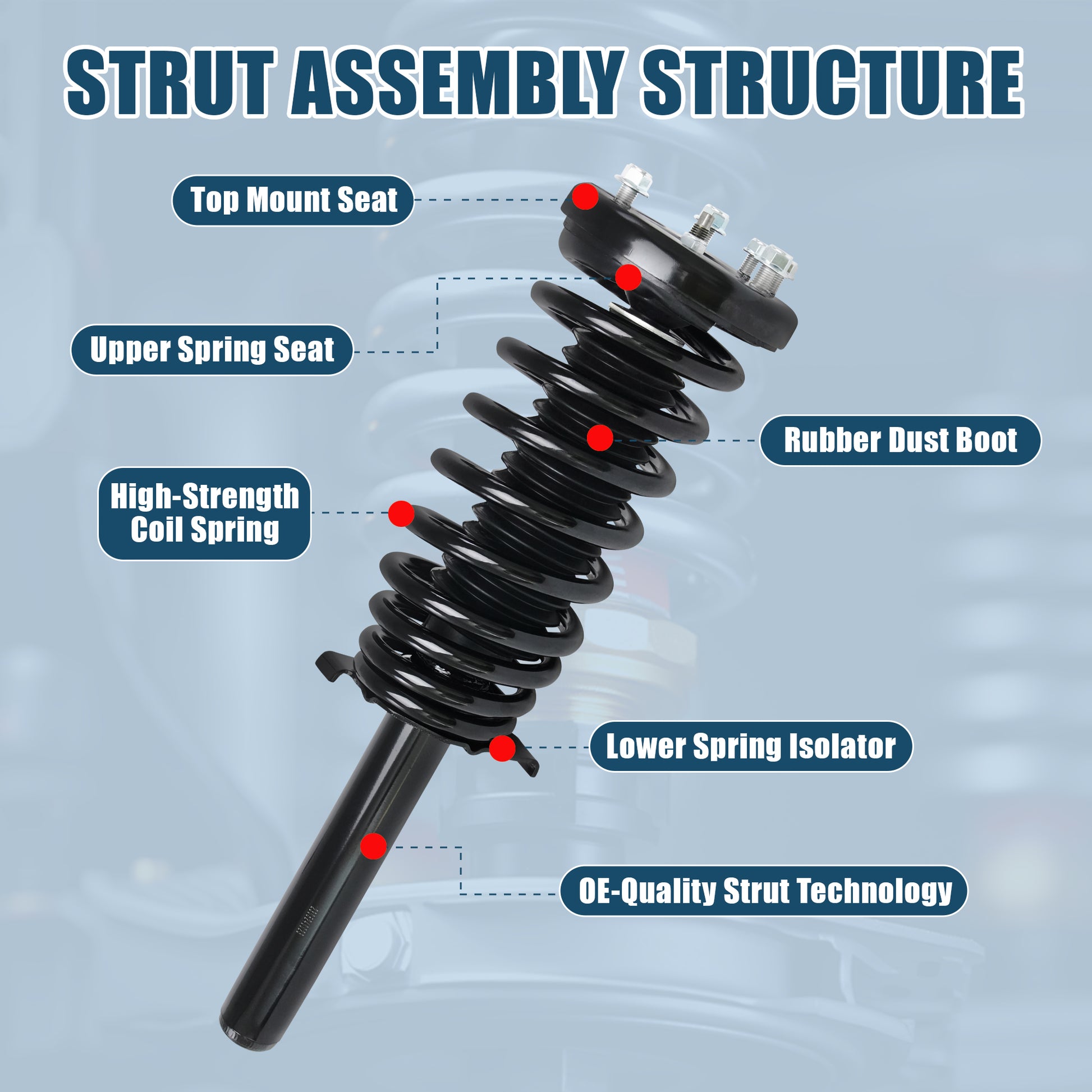 STRUT ASSEMBLY STRUCTURE

Top Mount Seat

Upper Spring Seat

Rubber Dust Boot

High-Strength Coil Spring

Lower Spring Isolator

OE-Quality Strut Technology