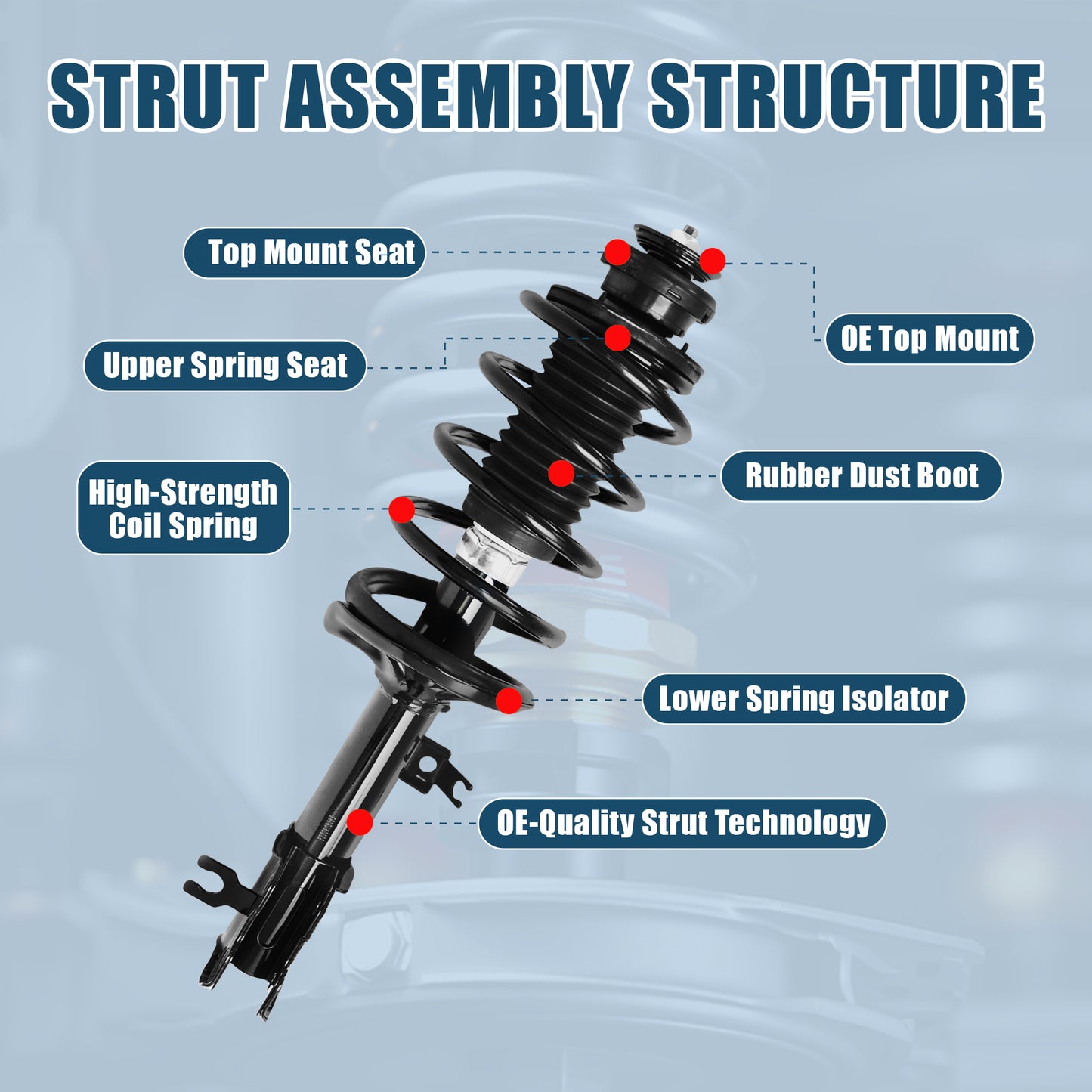 STRUT ASSEMBLY STRUCTURE

Top Mount Seat

OE Top Mount

Upper Spring Seat

Rubber Dust Boot

High-Strength Coil Spring

Lower Spring Isolator

OE-Quality Strut Technology