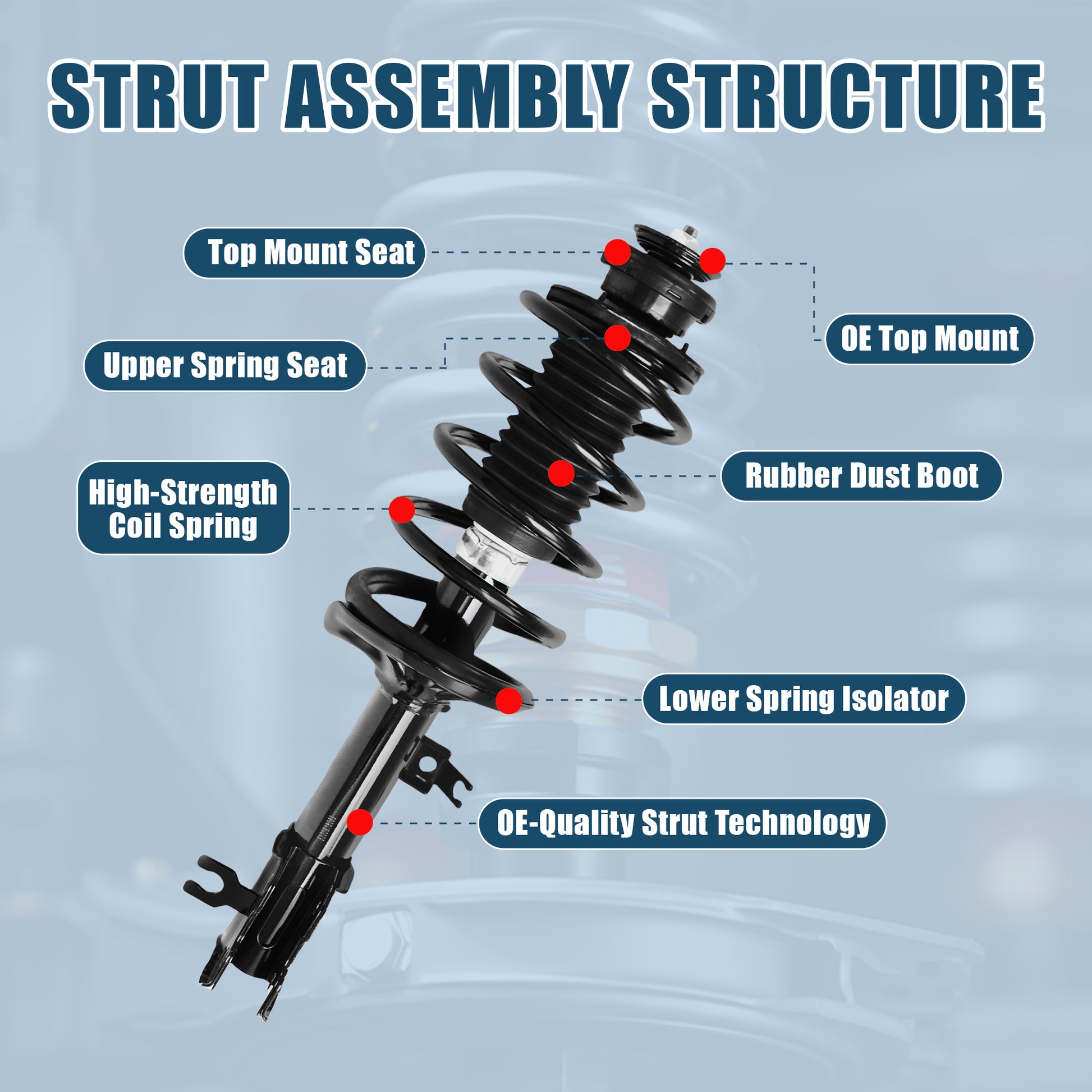 STRUT ASSEMBLY STRUCTURE

Top Mount Seat

OE Top Mount

Upper Spring Seat

Rubber Dust Boot

High-Strength Coil Spring

Lower Spring Isolator

OE-Quality Strut Technology