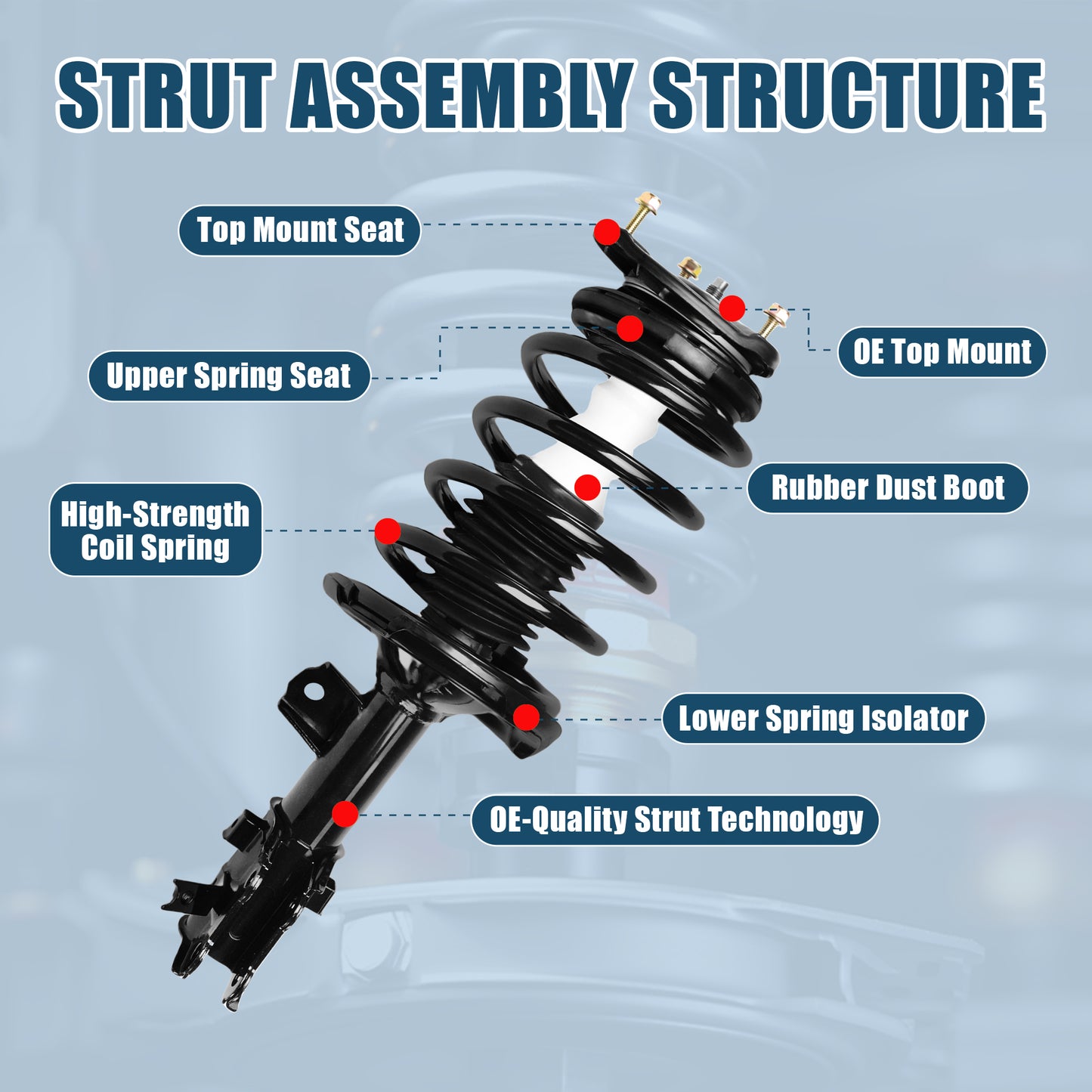 STRUT ASSEMBLY STRUCTURE

Top Mount Seat

OE Top Mount

Upper Spring Seat

Rubber Dust Boot

High-Strength Coil Spring

Lower Spring Isolator

OE-Quality Strut Technology