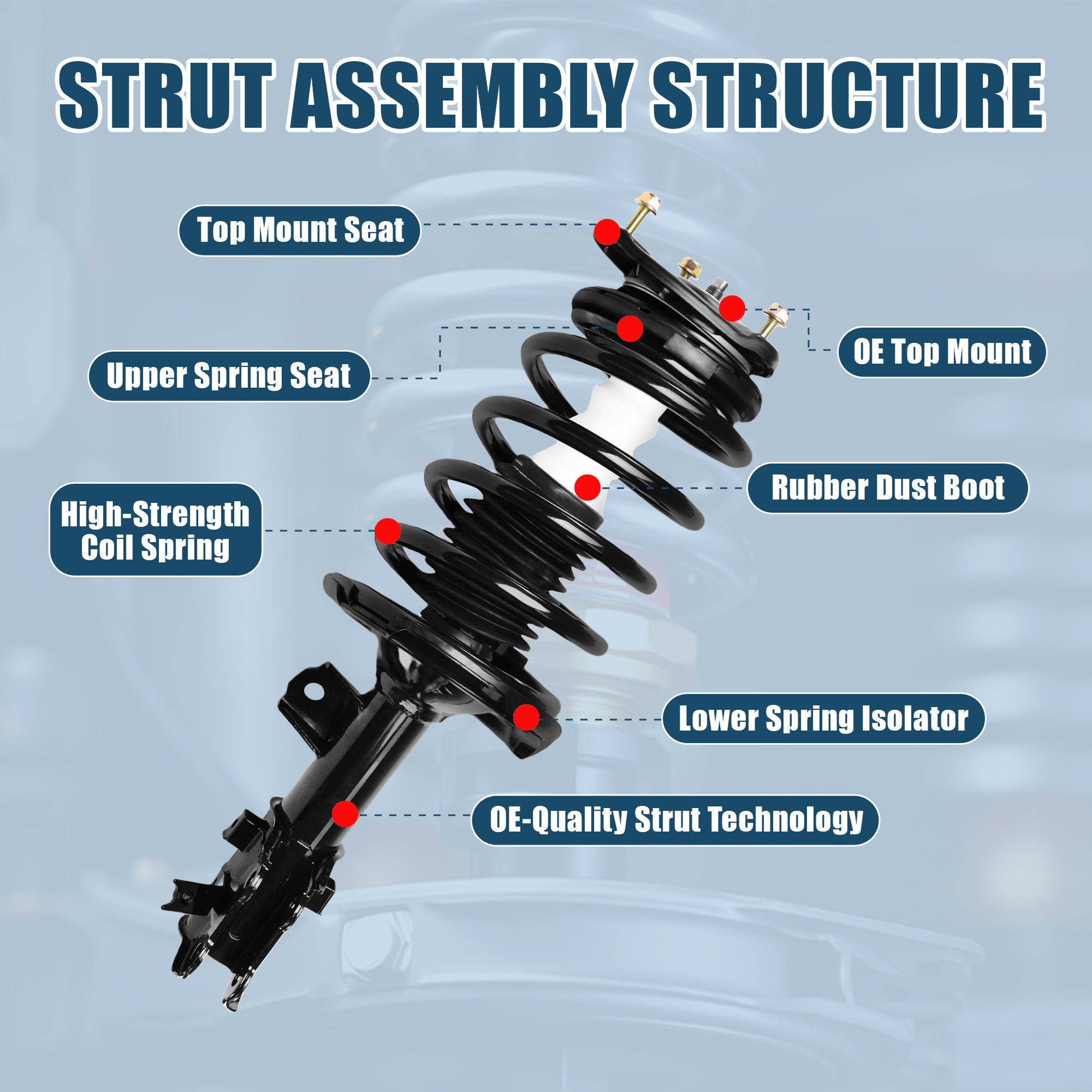 STRUT ASSEMBLY STRUCTURE

Top Mount Seat

OE Top Mount

Upper Spring Seat

Rubber Dust Boot

High-Strength Coil Spring

Lower Spring Isolator

OE-Quality Strut Technology