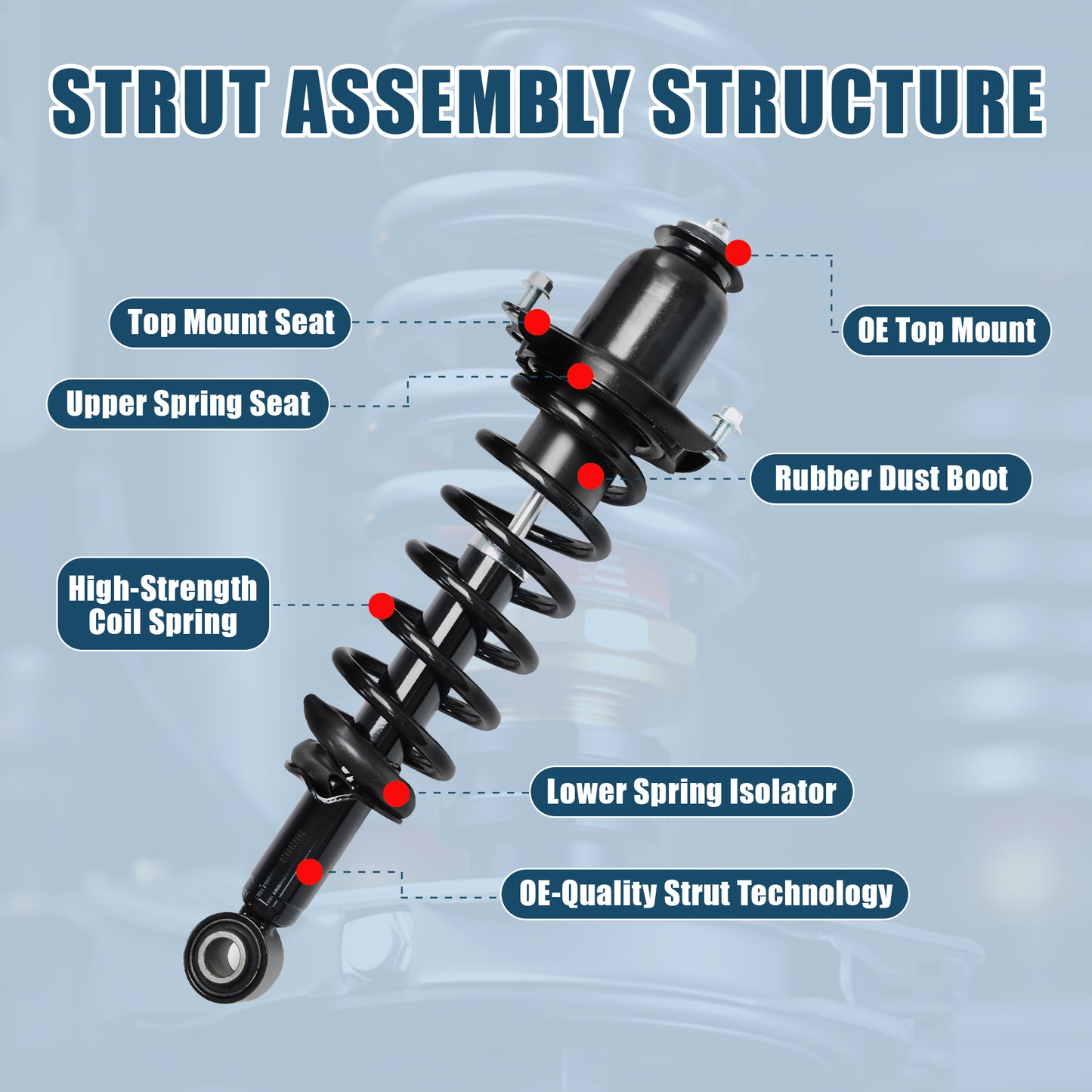 STRUT ASSEMBLY STRUCTURE

Top Mount Seat

OE Top Mount

Upper Spring Seat

Rubber Dust Boot

High-Strength Coil Spring

Lower Spring Isolator

OE-Quality Strut Technology