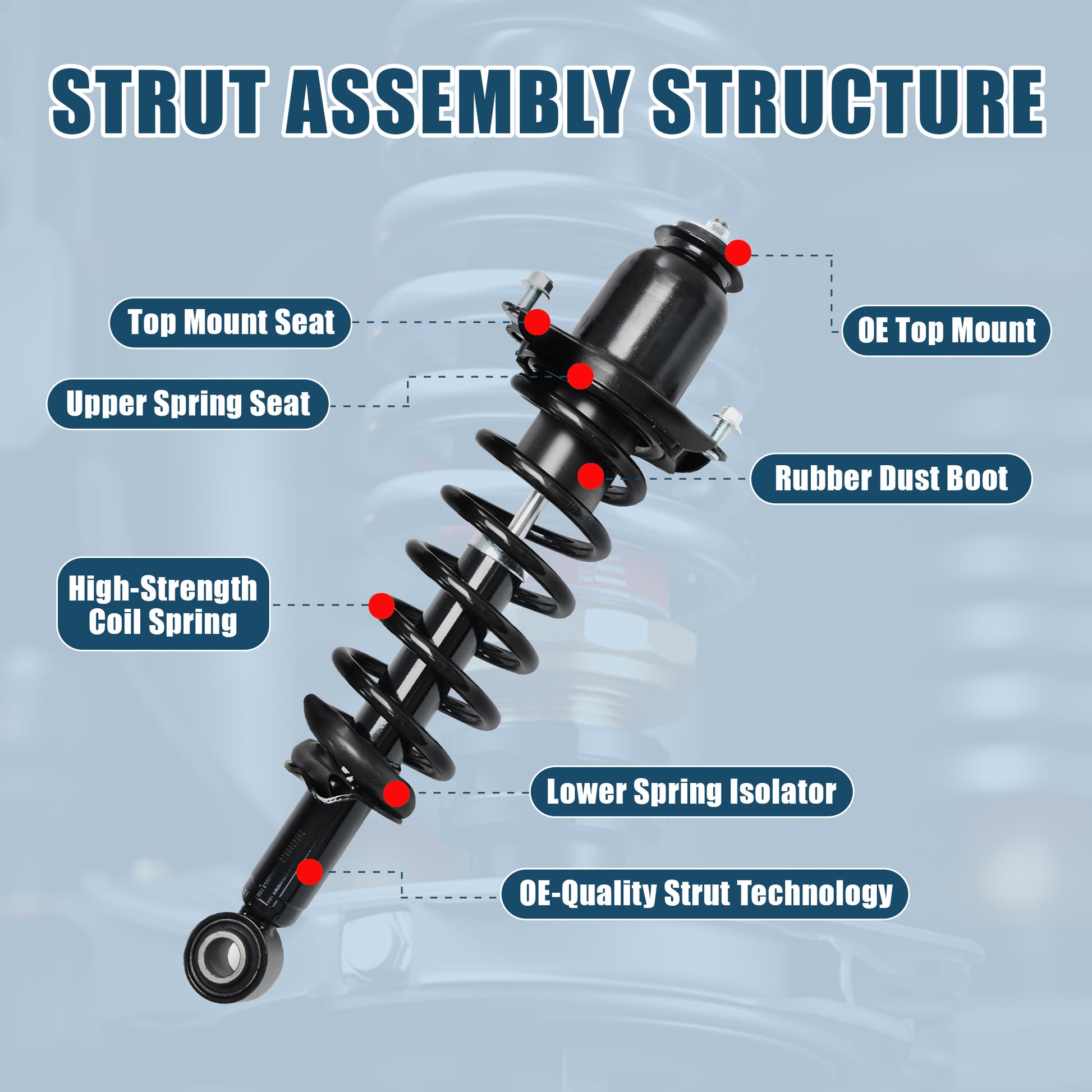 STRUT ASSEMBLY STRUCTURE

Top Mount Seat

OE Top Mount

Upper Spring Seat

Rubber Dust Boot

High-Strength Coil Spring

Lower Spring Isolator

OE-Quality Strut Technology