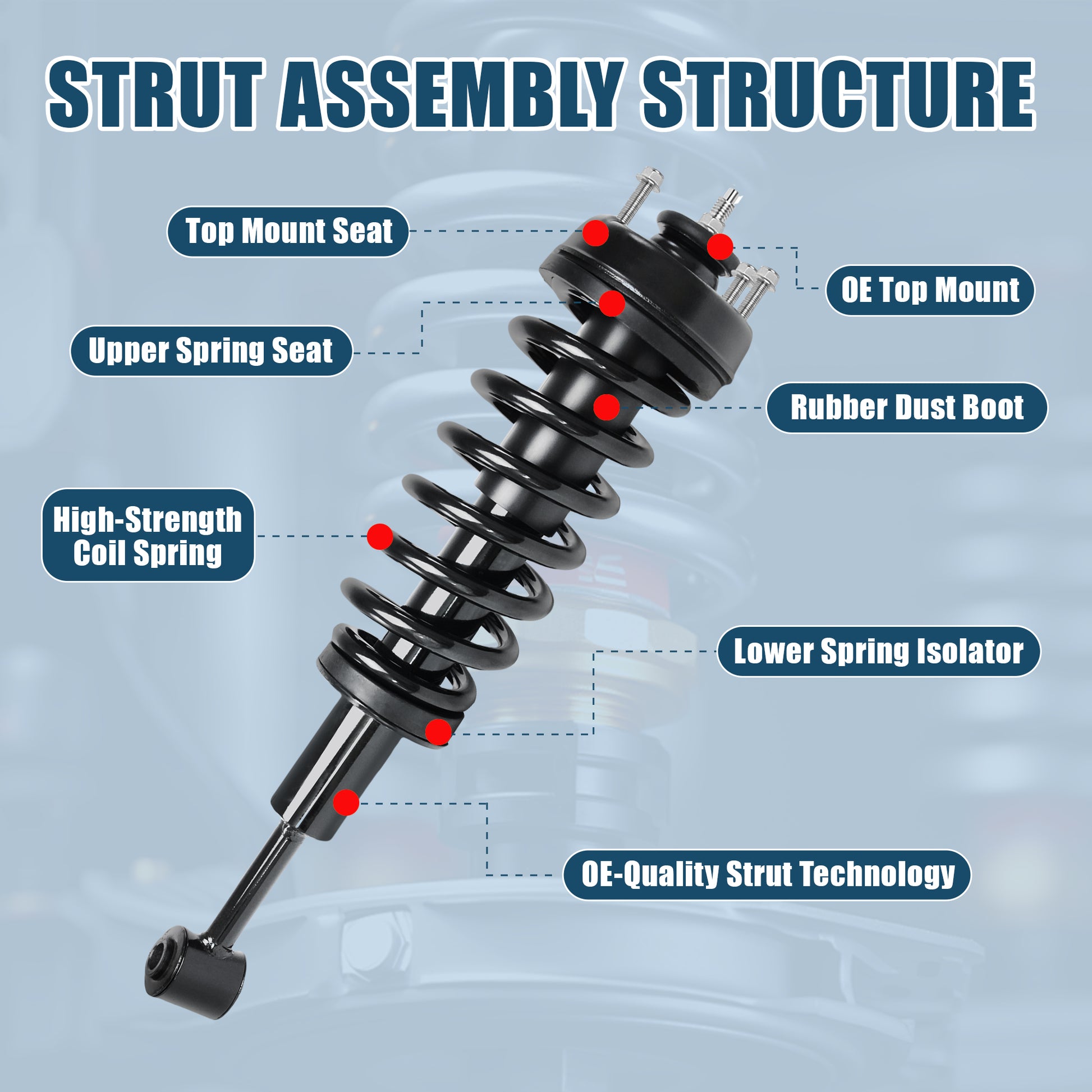 STRUT ASSEMBLY STRUCTURE

Top Mount Seat

OE Top Mount

Upper Spring Seat

Rubber Dust Boot

High-Strength Coil Spring

Lower Spring Isolator

OE-Quality Strut Technology