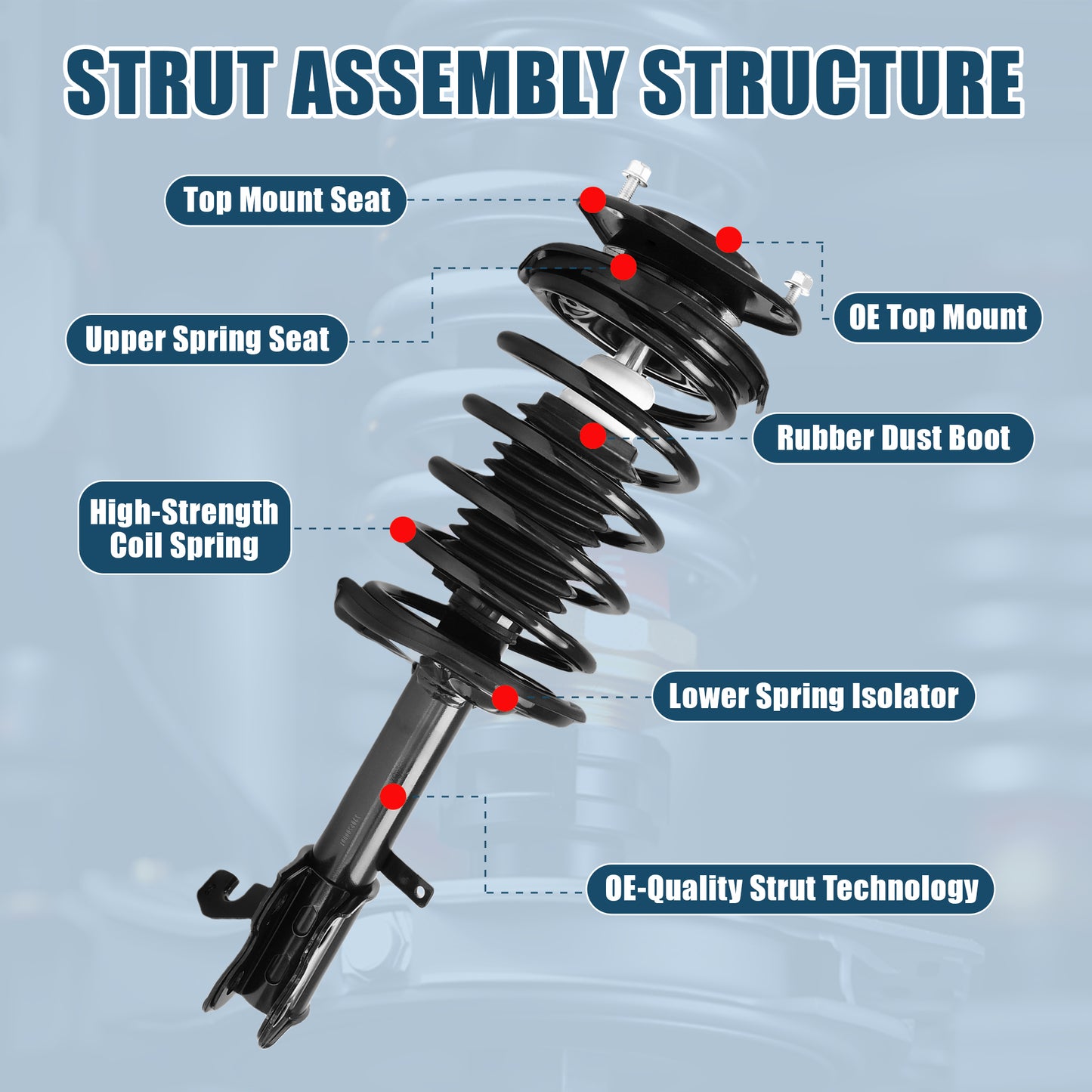 STRUT ASSEMBLY STRUCTURE

Top Mount Seat

OE Top Mount

Upper Spring Seat

Rubber Dust Boot

High-Strength Coil Spring

Lower Spring Isolator

OE-Quality Strut Technology