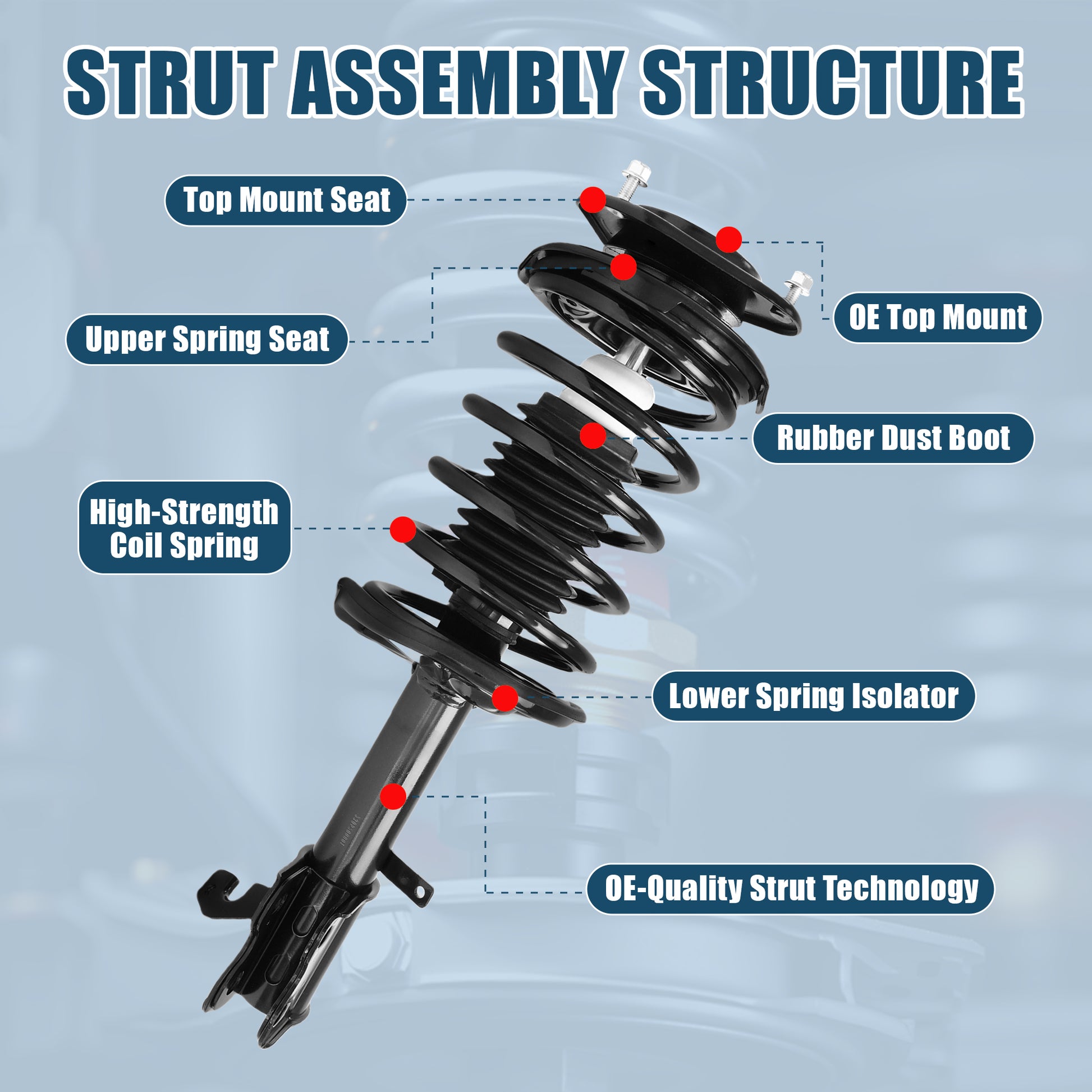 STRUT ASSEMBLY STRUCTURE

Top Mount Seat

OE Top Mount

Upper Spring Seat

Rubber Dust Boot

High-Strength Coil Spring

Lower Spring Isolator

OE-Quality Strut Technology