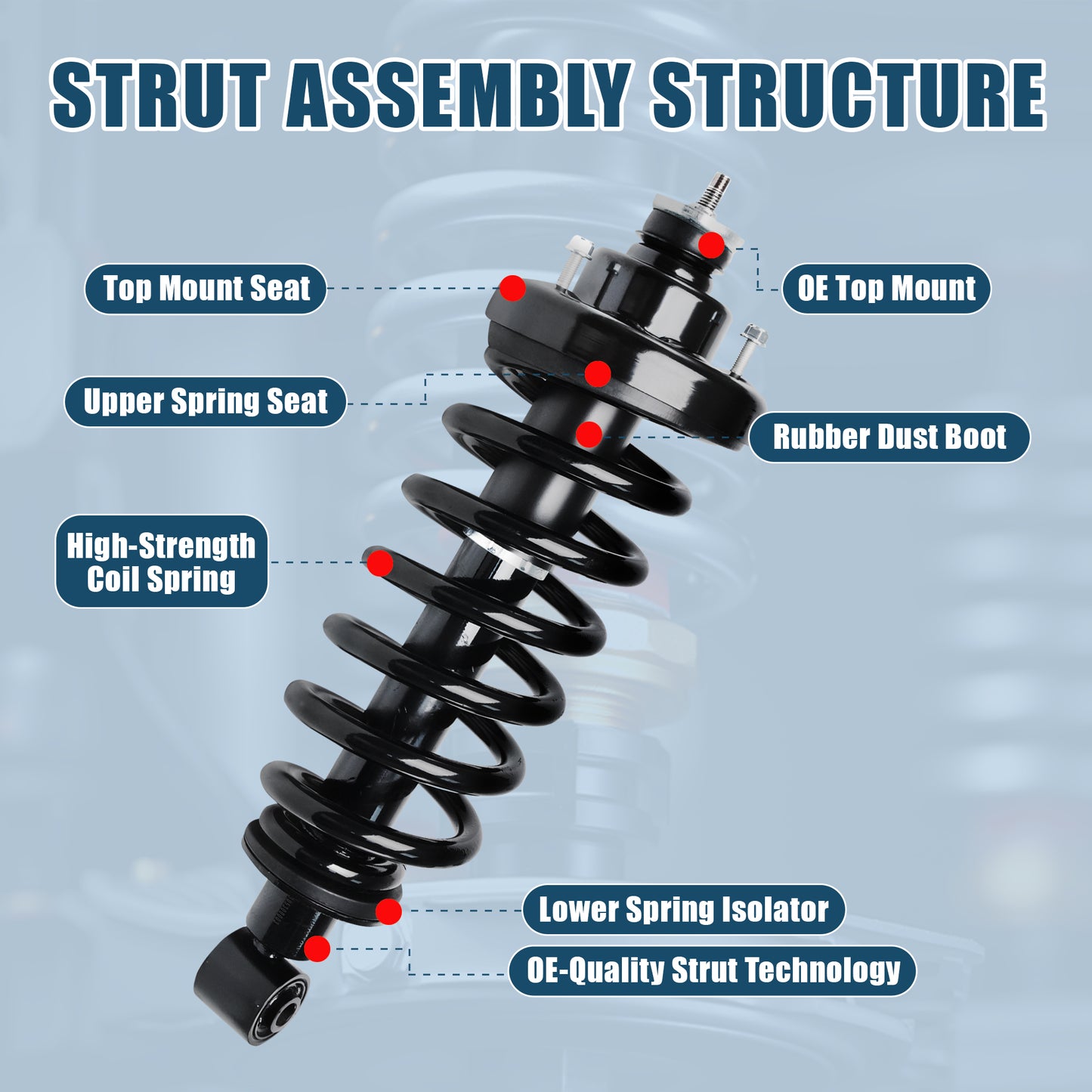 STRUT ASSEMBLY STRUCTURE

Top Mount Seat

OE Top Mount

Upper Spring Seat

Rubber Dust Boot

High-Strength Coil Spring

Lower Spring Isolator

OE-Quality Strut Technology