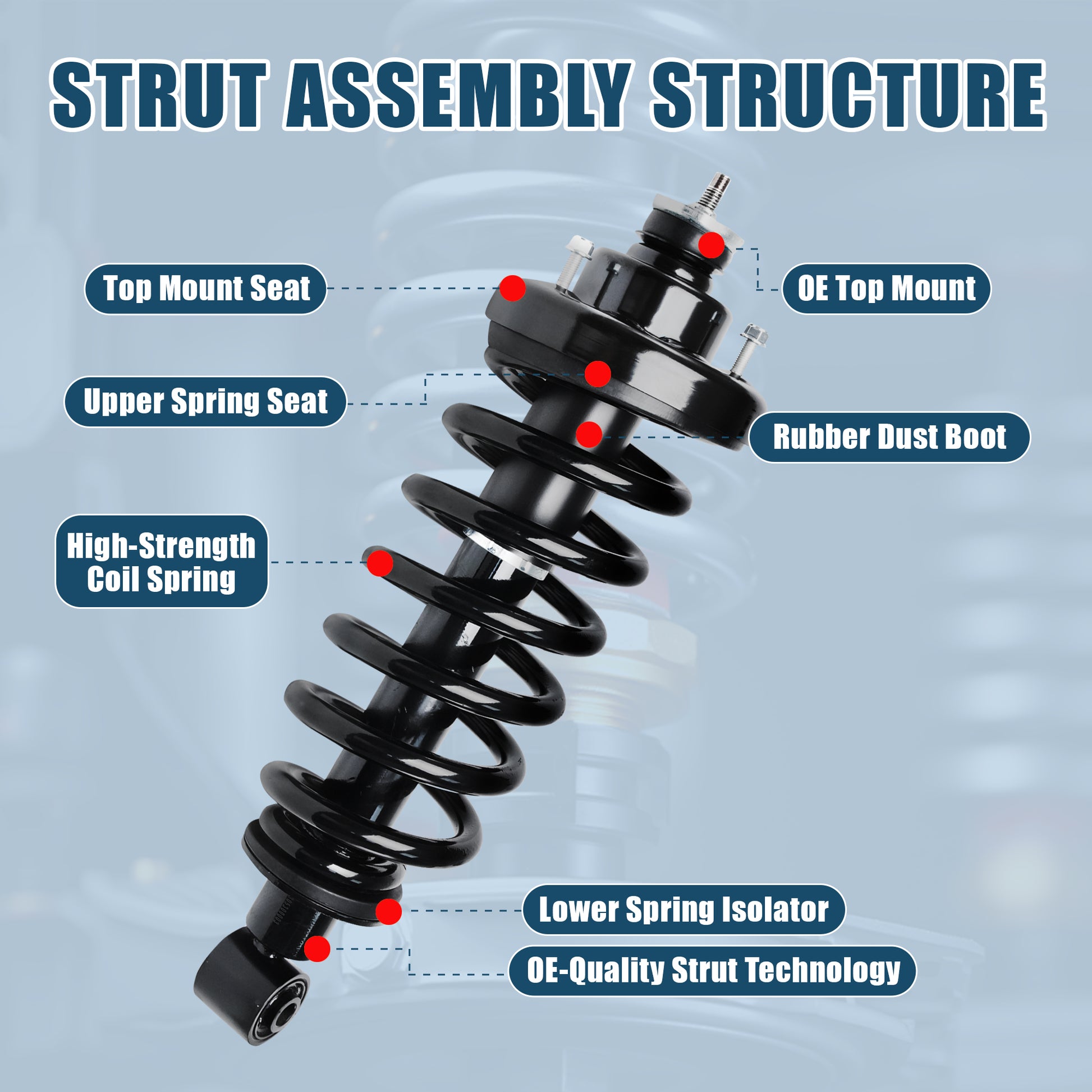 STRUT ASSEMBLY STRUCTURE

Top Mount Seat

OE Top Mount

Upper Spring Seat

Rubber Dust Boot

High-Strength Coil Spring

Lower Spring Isolator

OE-Quality Strut Technology