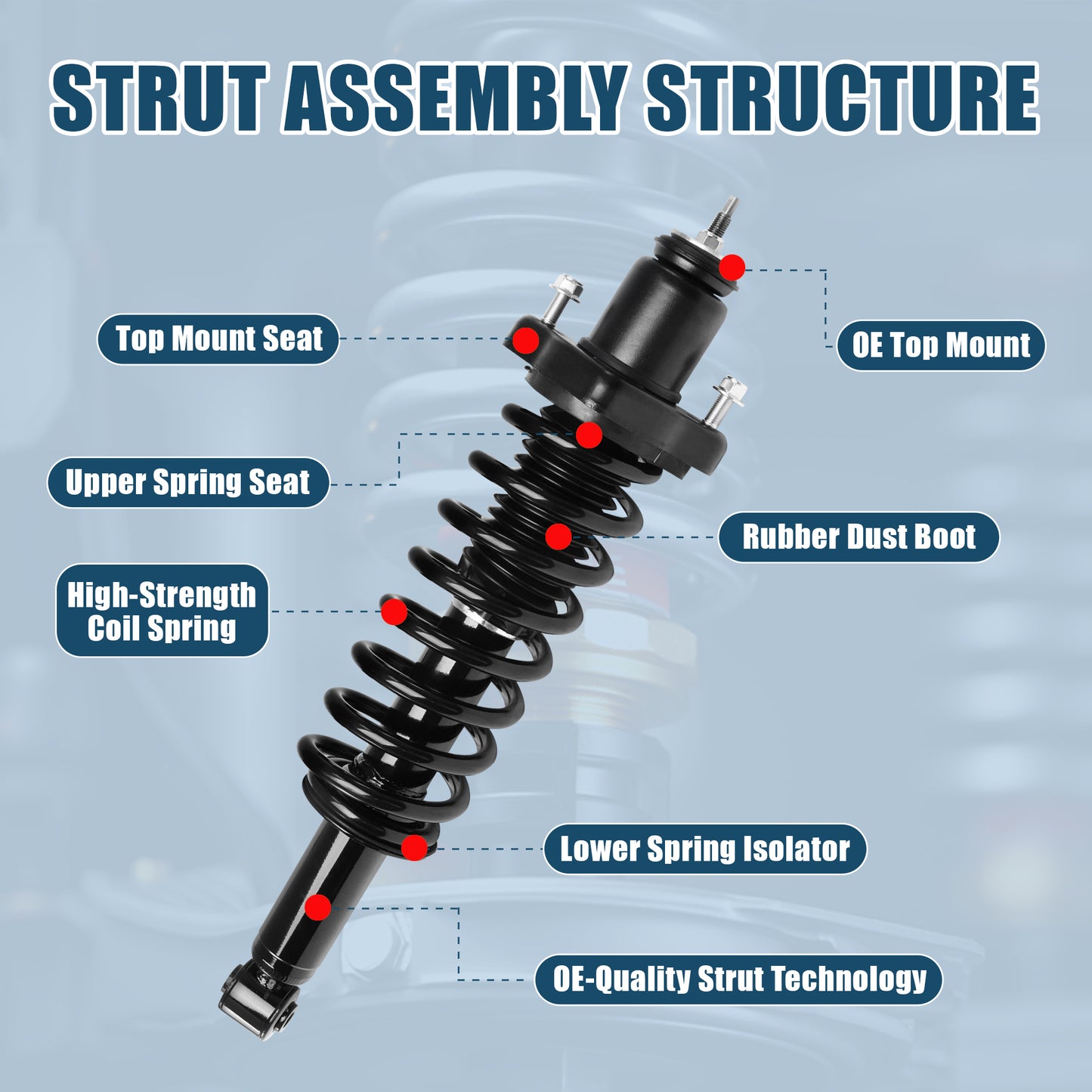 STRUT ASSEMBLY STRUCTURE

Top Mount Seat

OE Top Mount

Upper Spring Seat

Rubber Dust Boot

High-Strength Coil Spring

Lower Spring Isolator

OE-Quality Strut Technology