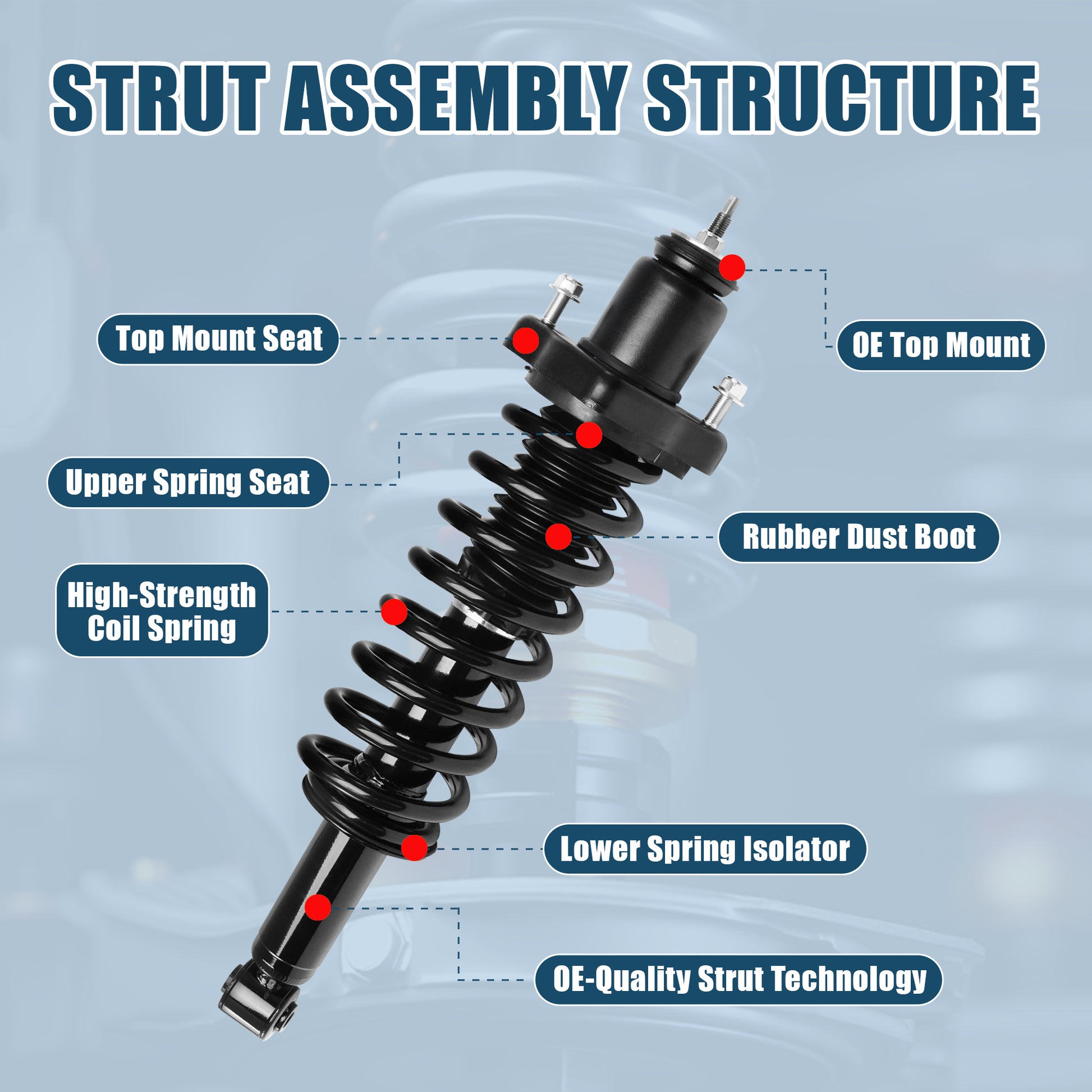 STRUT ASSEMBLY STRUCTURE

Top Mount Seat

OE Top Mount

Upper Spring Seat

Rubber Dust Boot

High-Strength Coil Spring

Lower Spring Isolator

OE-Quality Strut Technology