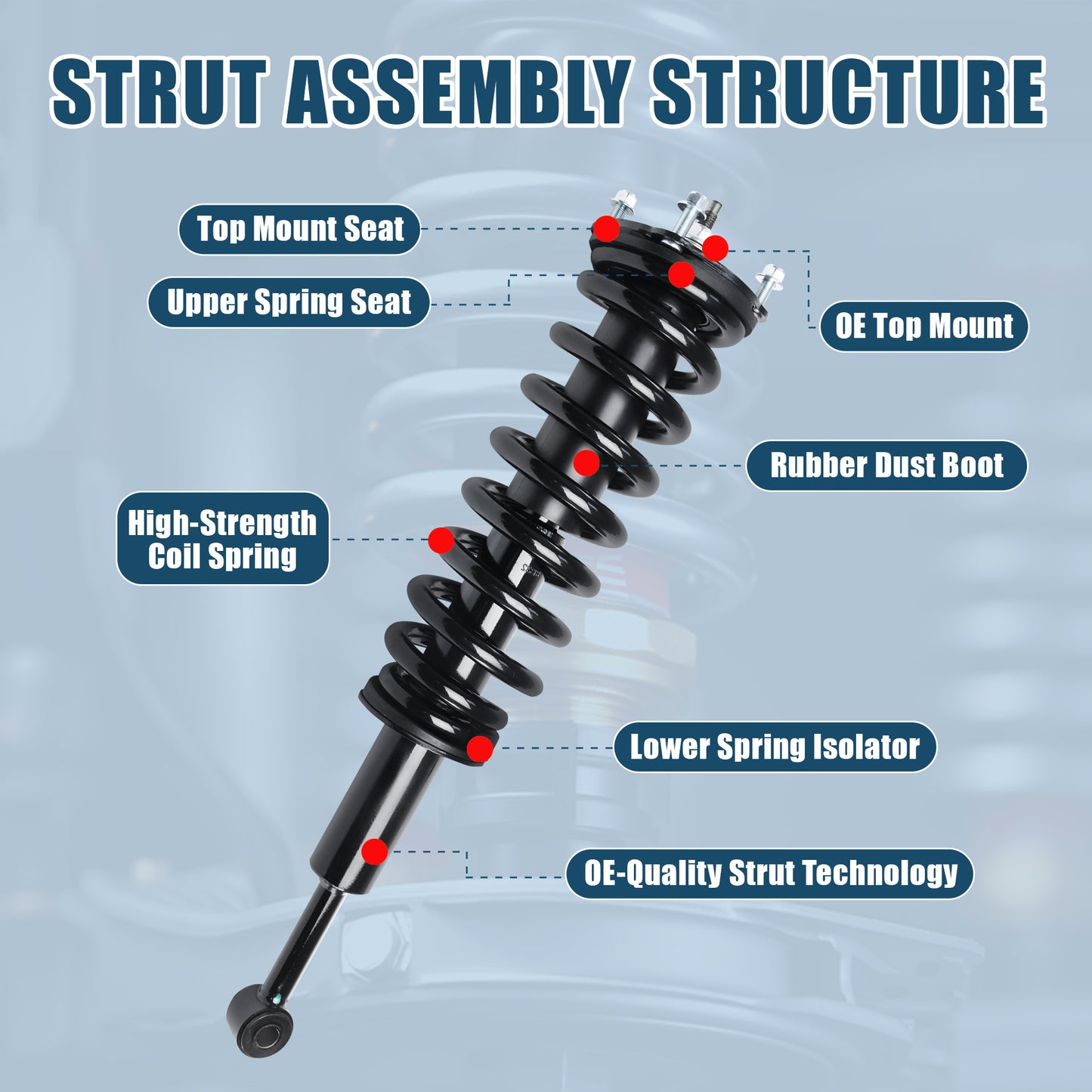 STRUT ASSEMBLY STRUCTURE

Top Mount Seat

Upper Spring Seat

OE Top Mount

Rubber Dust Boot

High-Strength Coil Spring

Lower Spring Isolator

OE-Quality Strut Technology